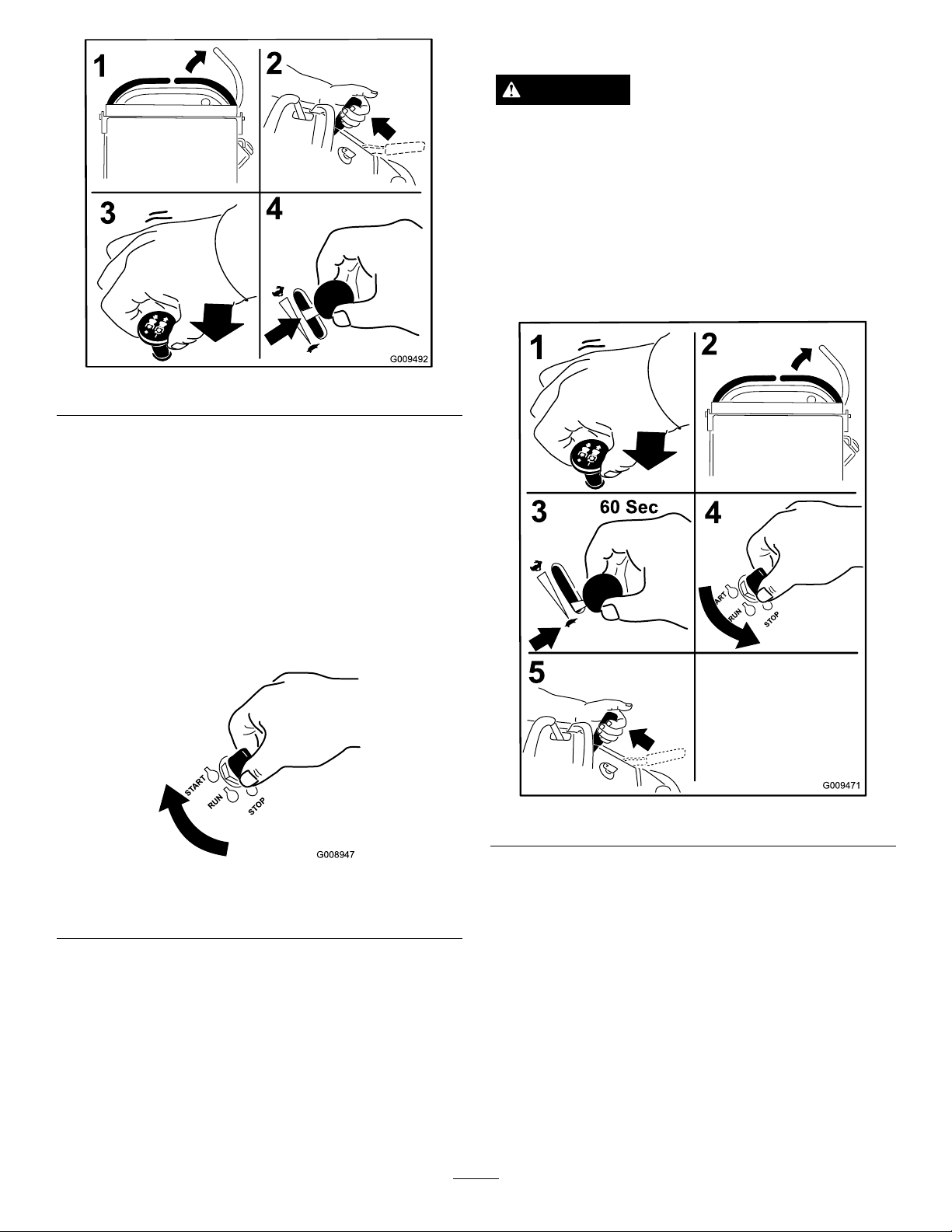 1

2

3

4

G009492

START

RUN

STOP

G008947

1

2

3

60 Sec

4

ART

RUN

STOP

5

G009471