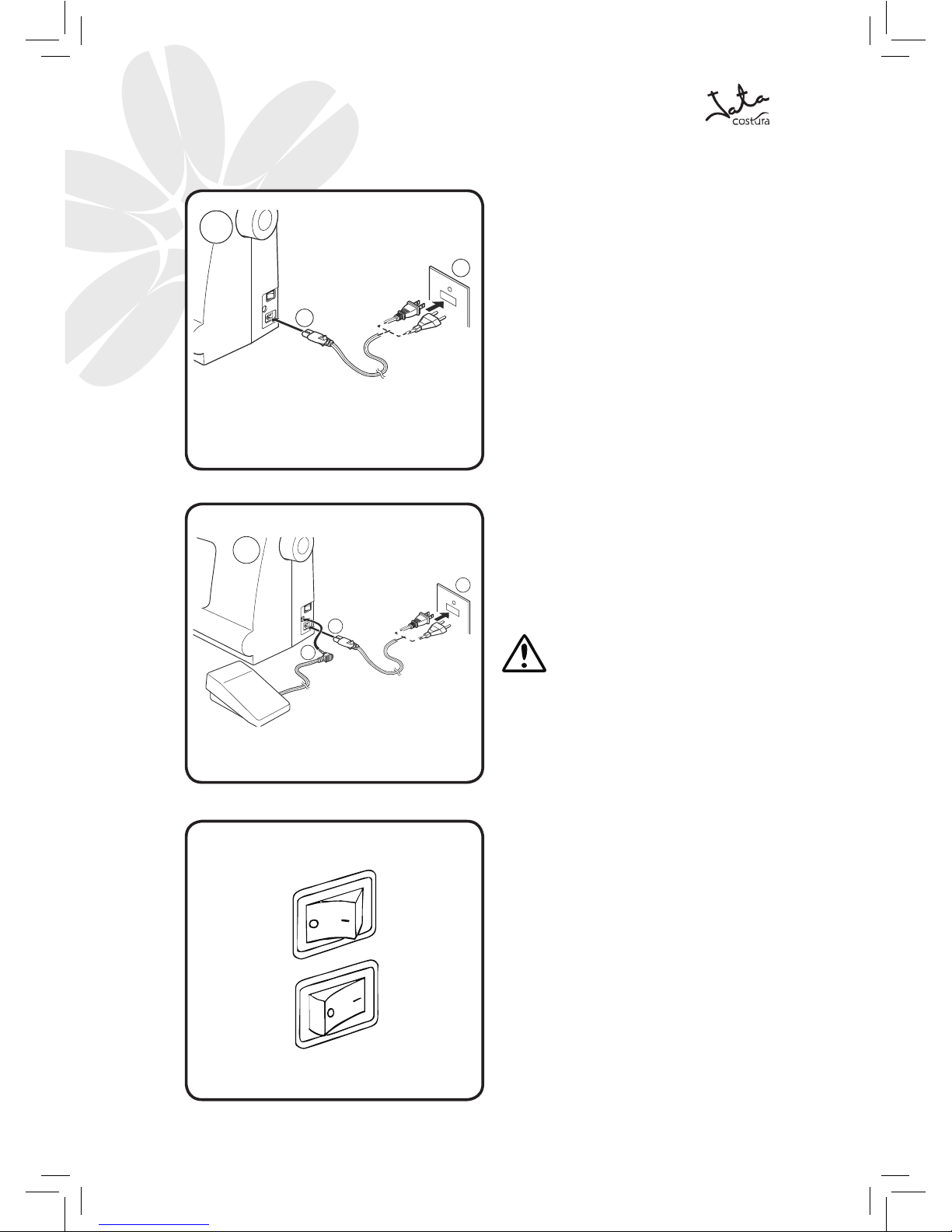 Jata
costura

O

I

O

I