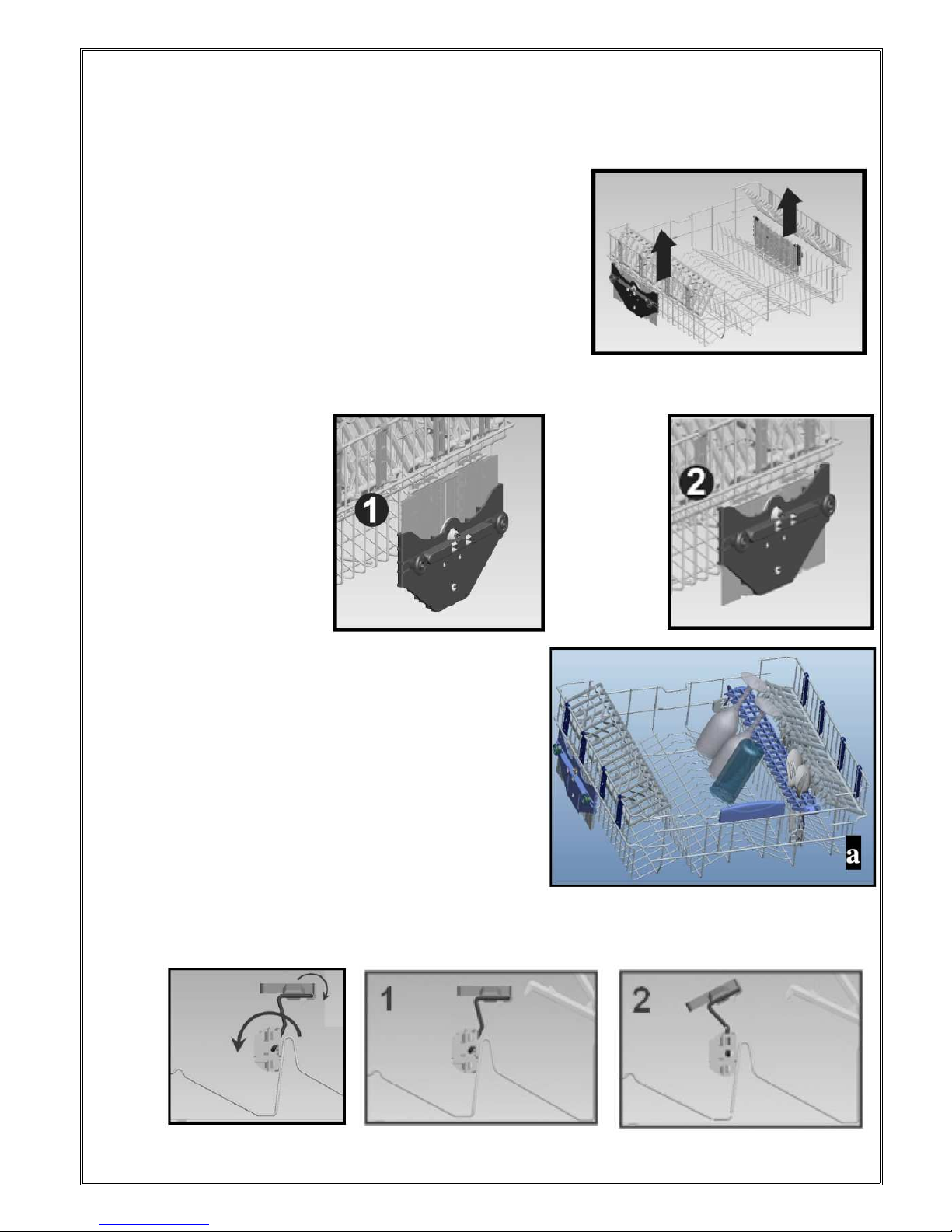 1

2

a

1

2