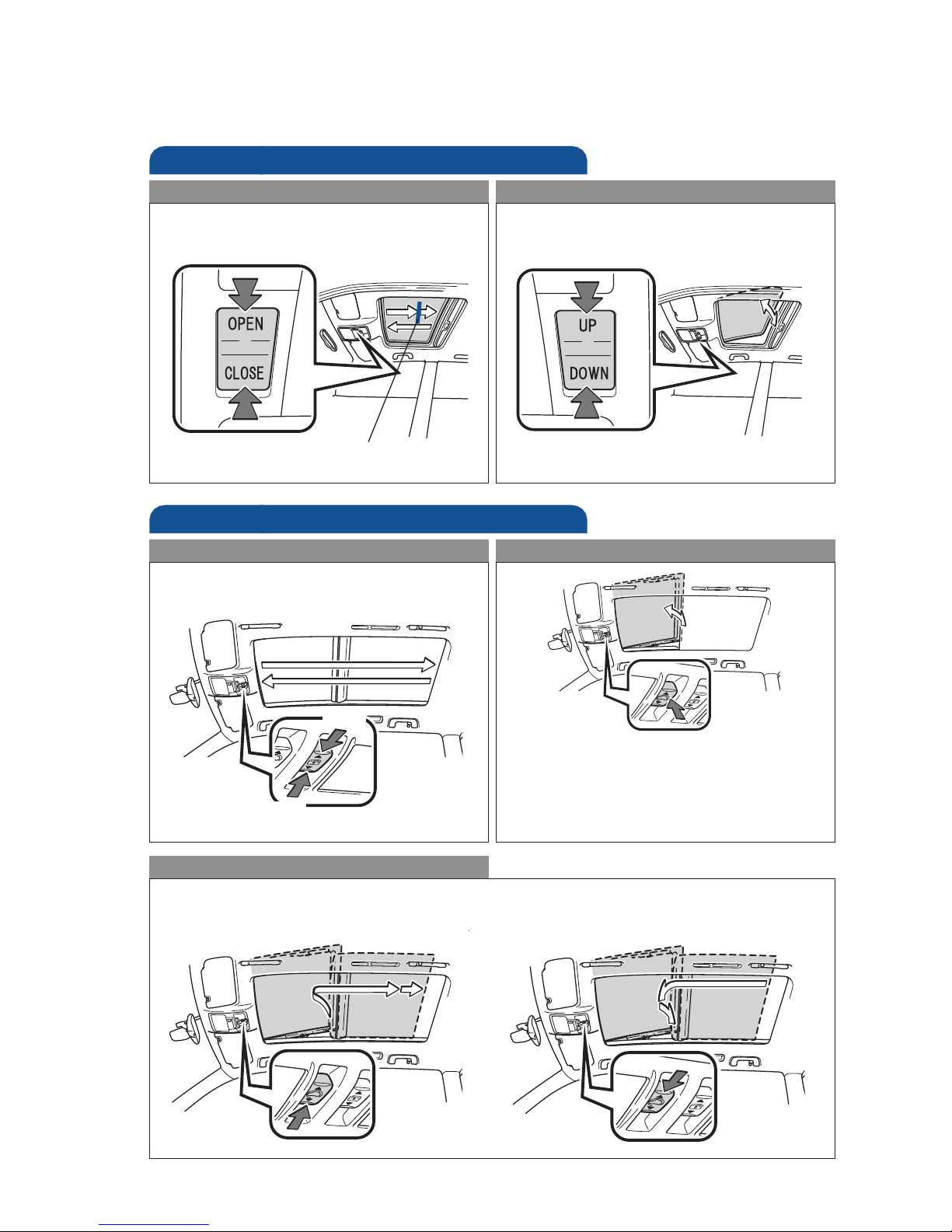 OPEN
CLOSE

UP
DOWN