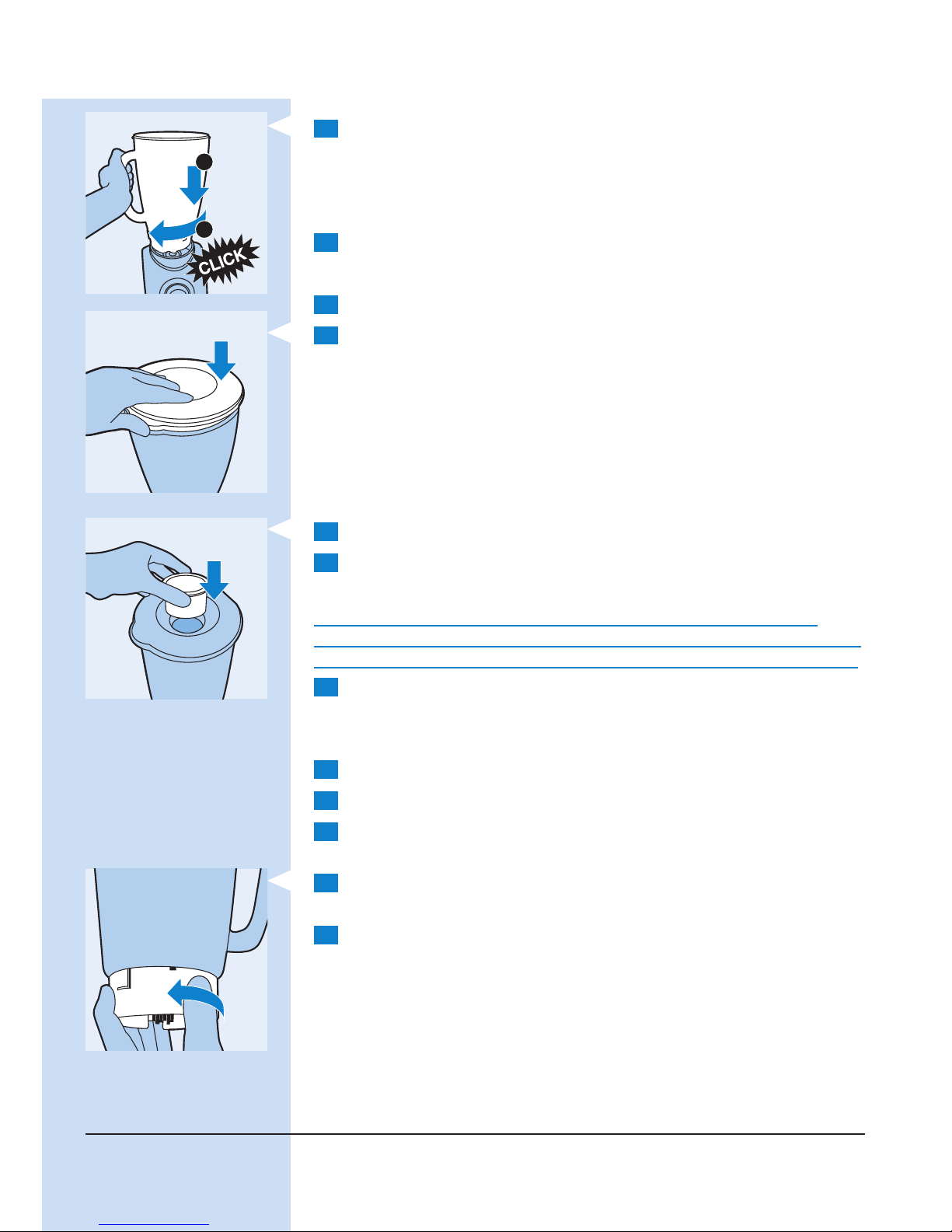 CLICK