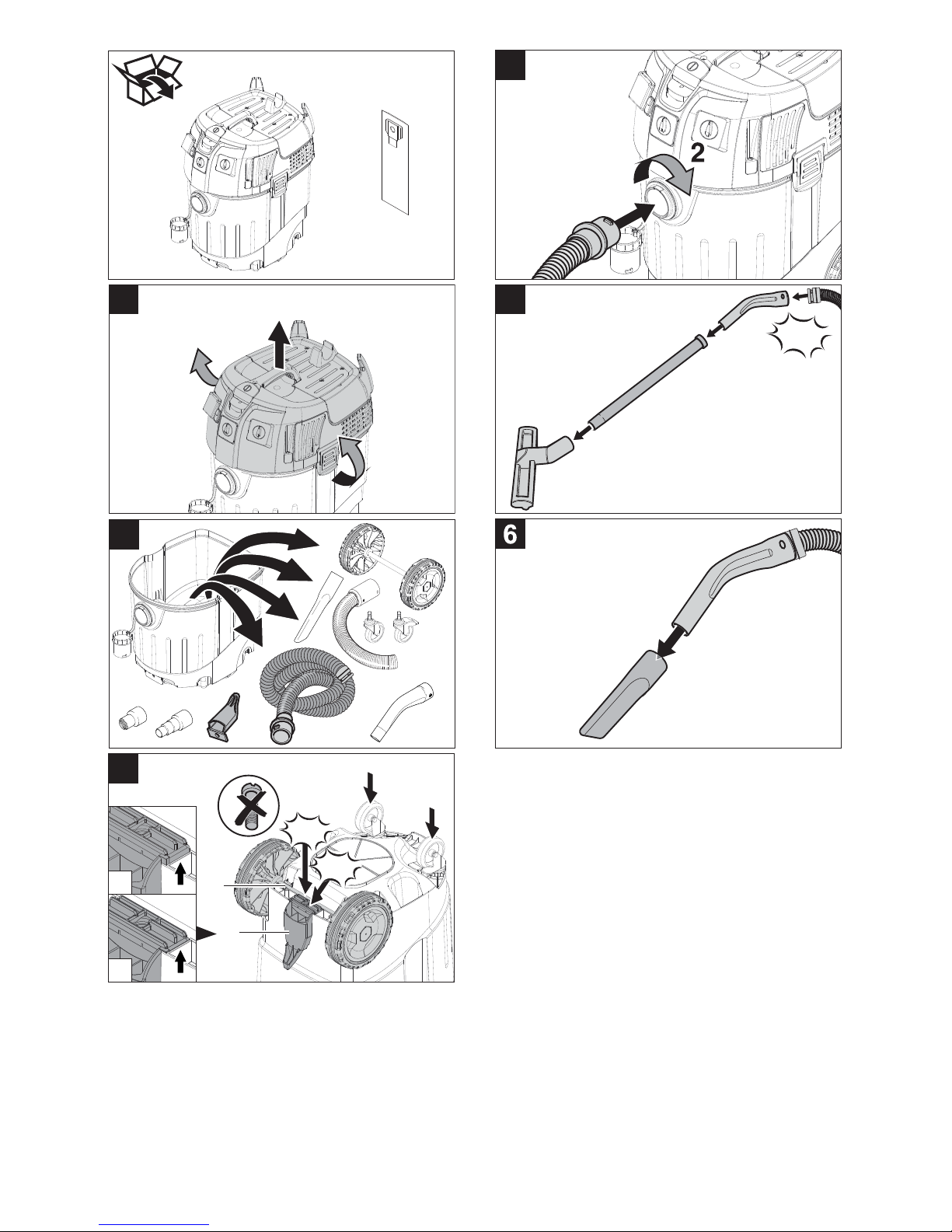 2

6