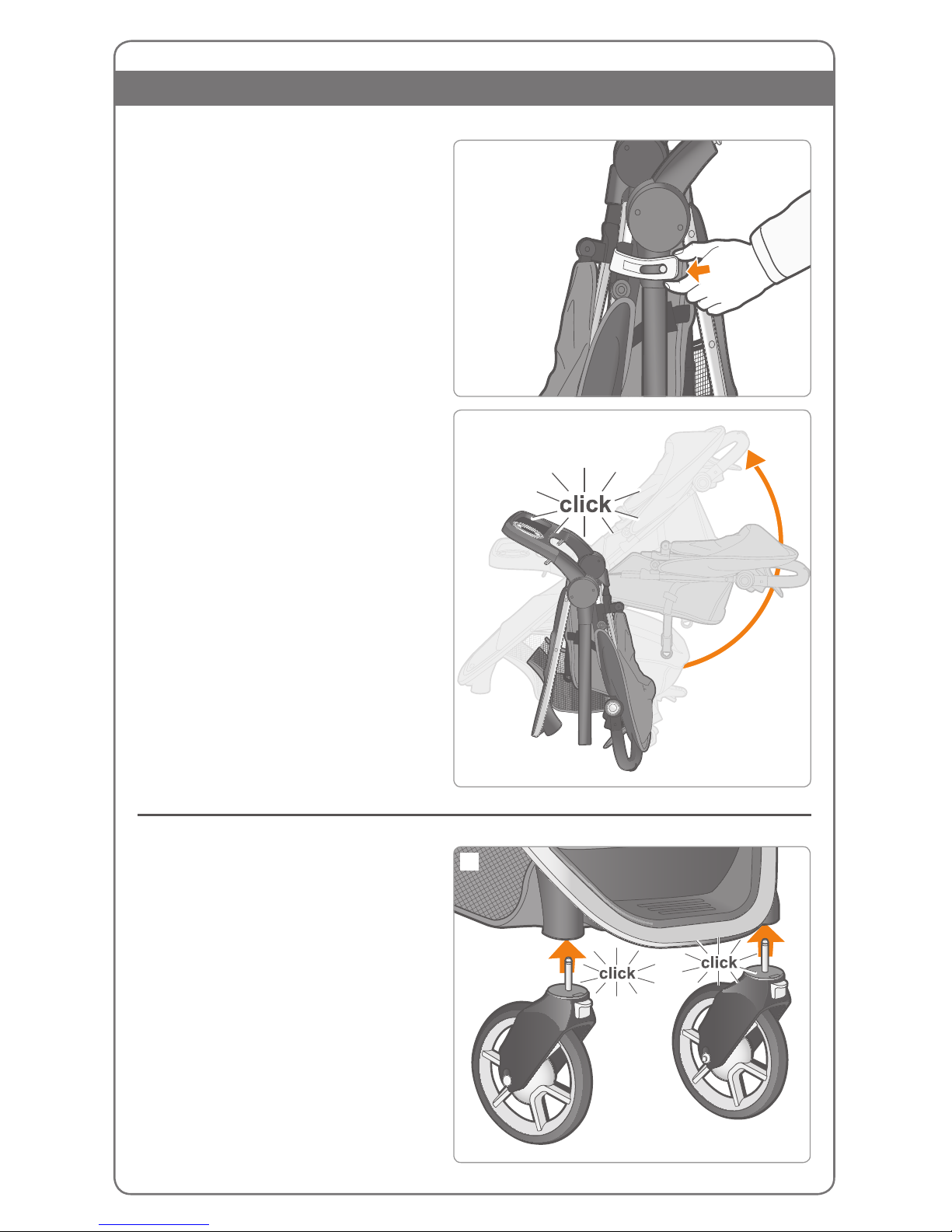 click

click

click