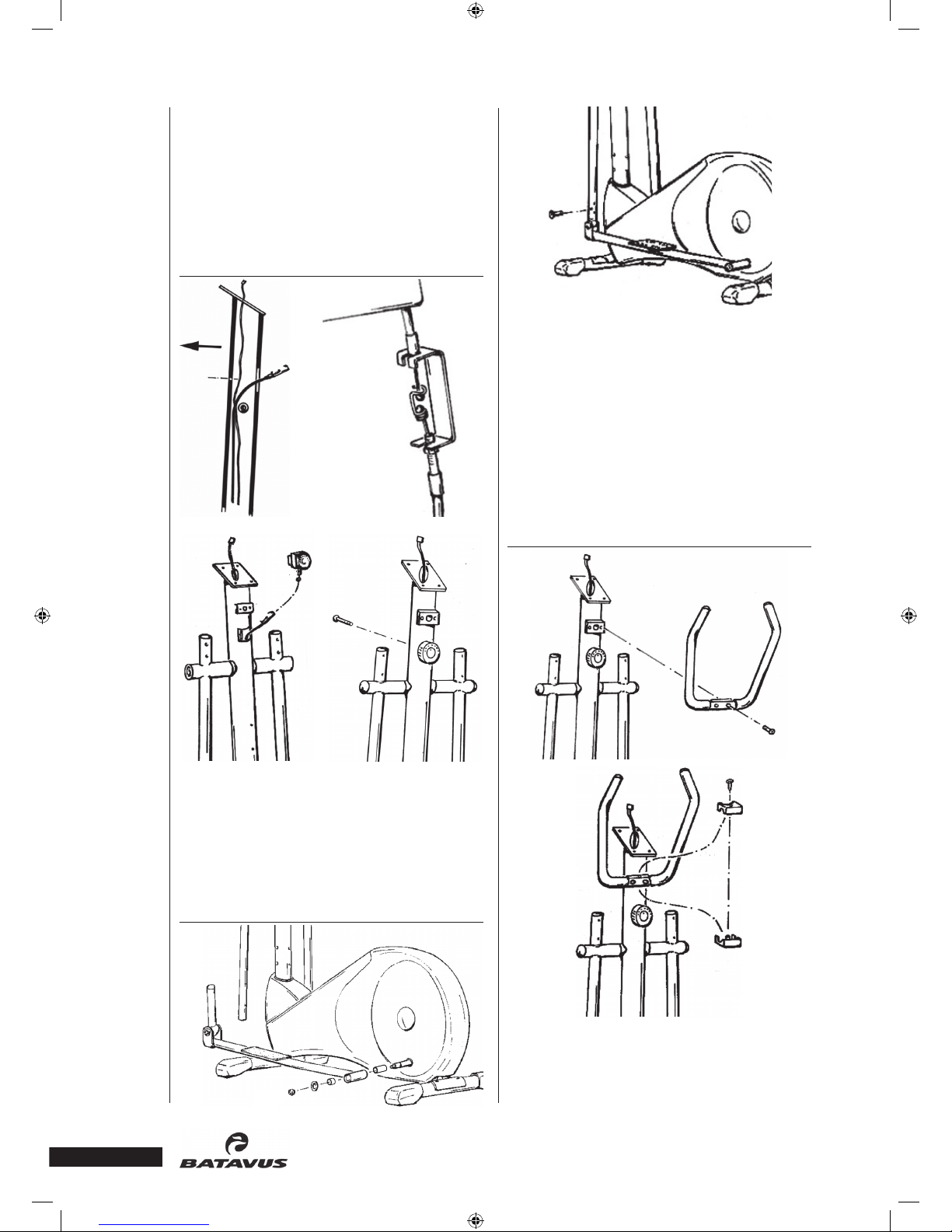 BATAVUS