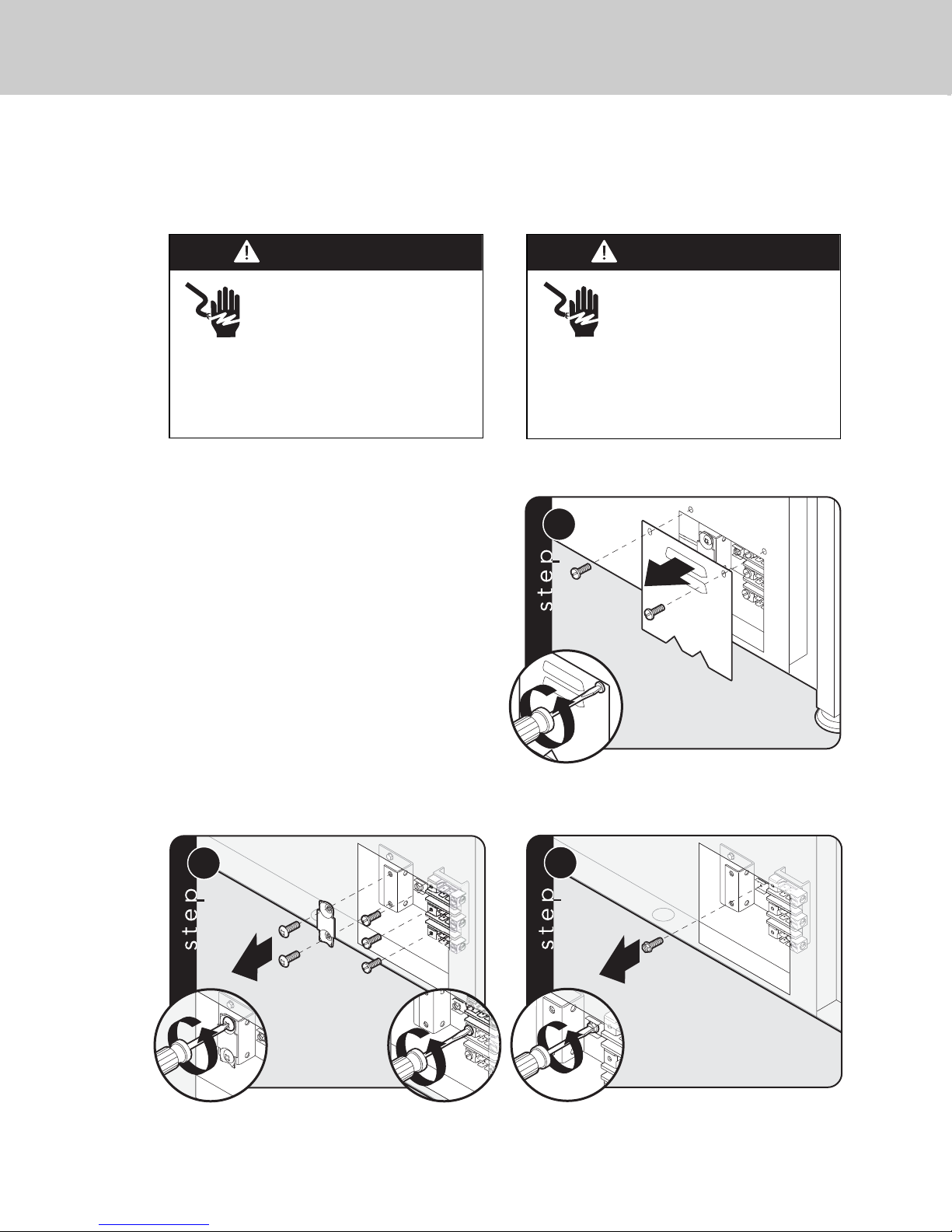 step

step

step