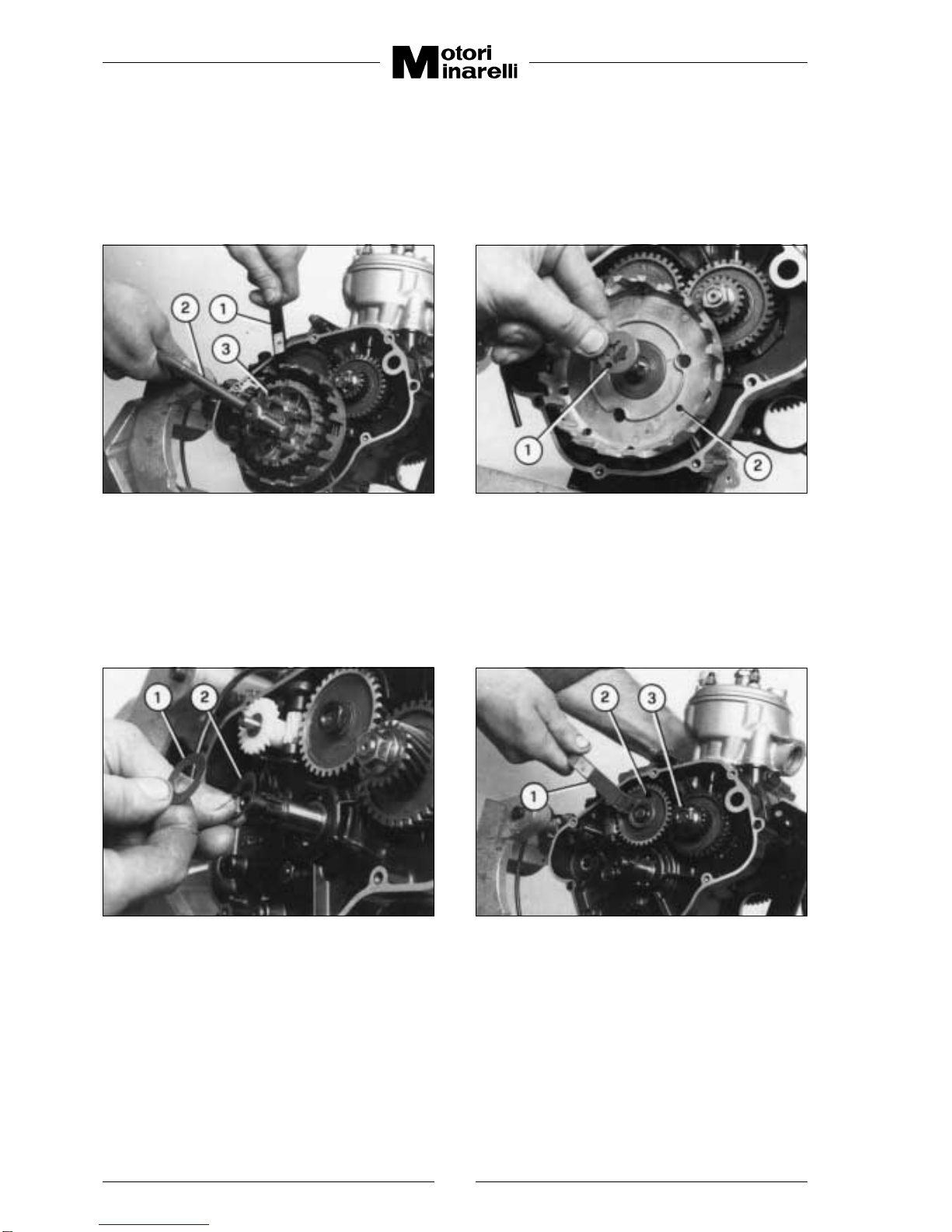 Motori
Minarelli

2
1
3

1
2

1
2

2
3
1