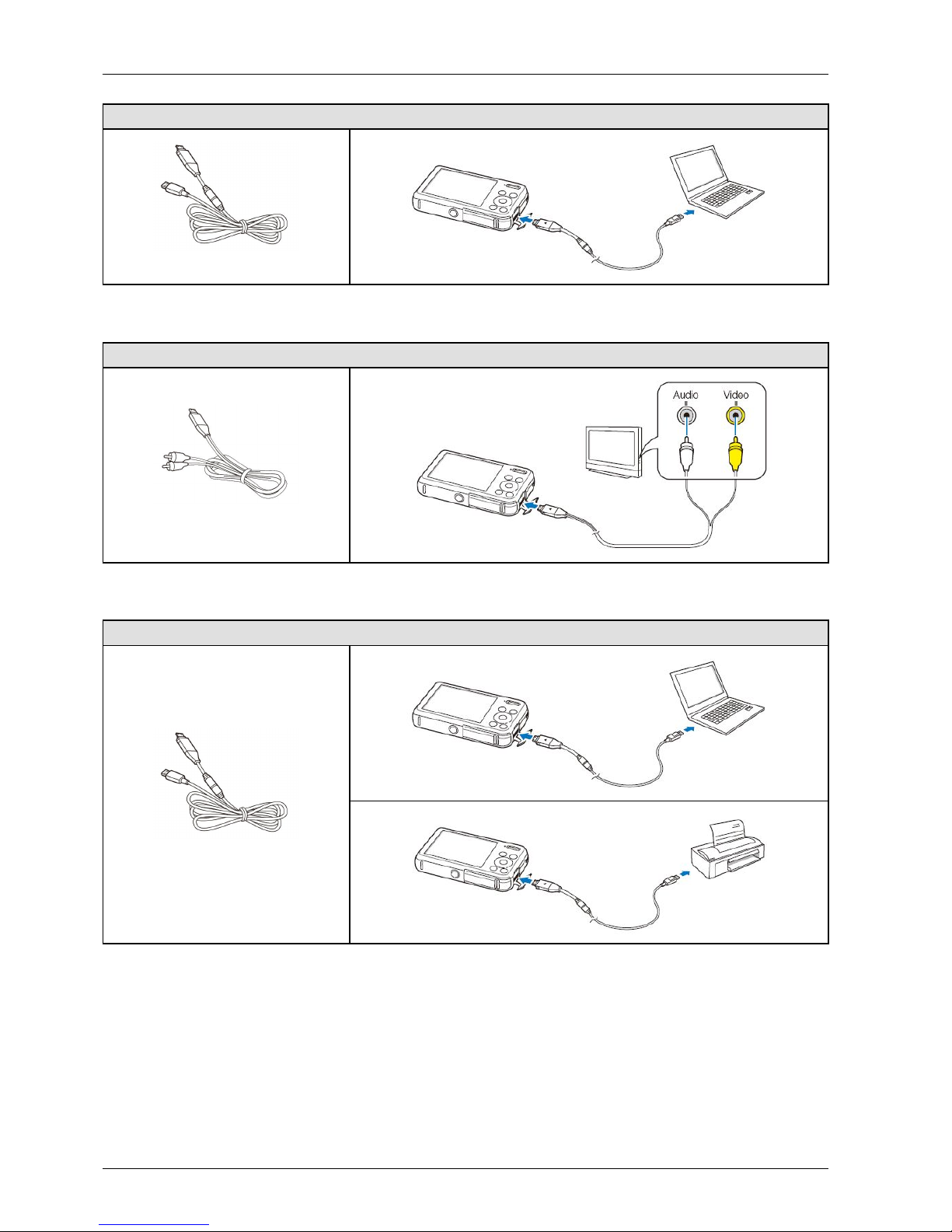 Audio

Video