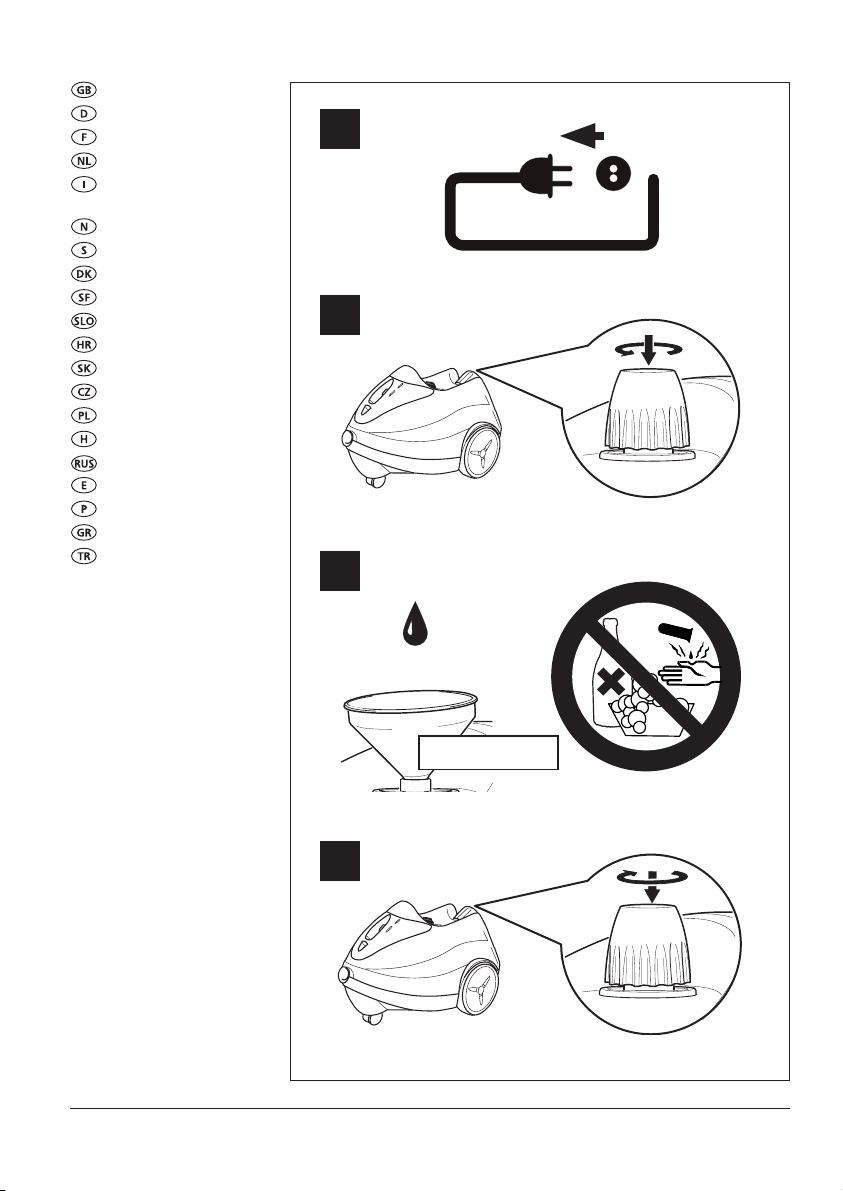 GB
D
F
NL
I

N
S
DK
SF
SLO
HR
SK
CZ
PL
H
RUS
E
P
GR
TR