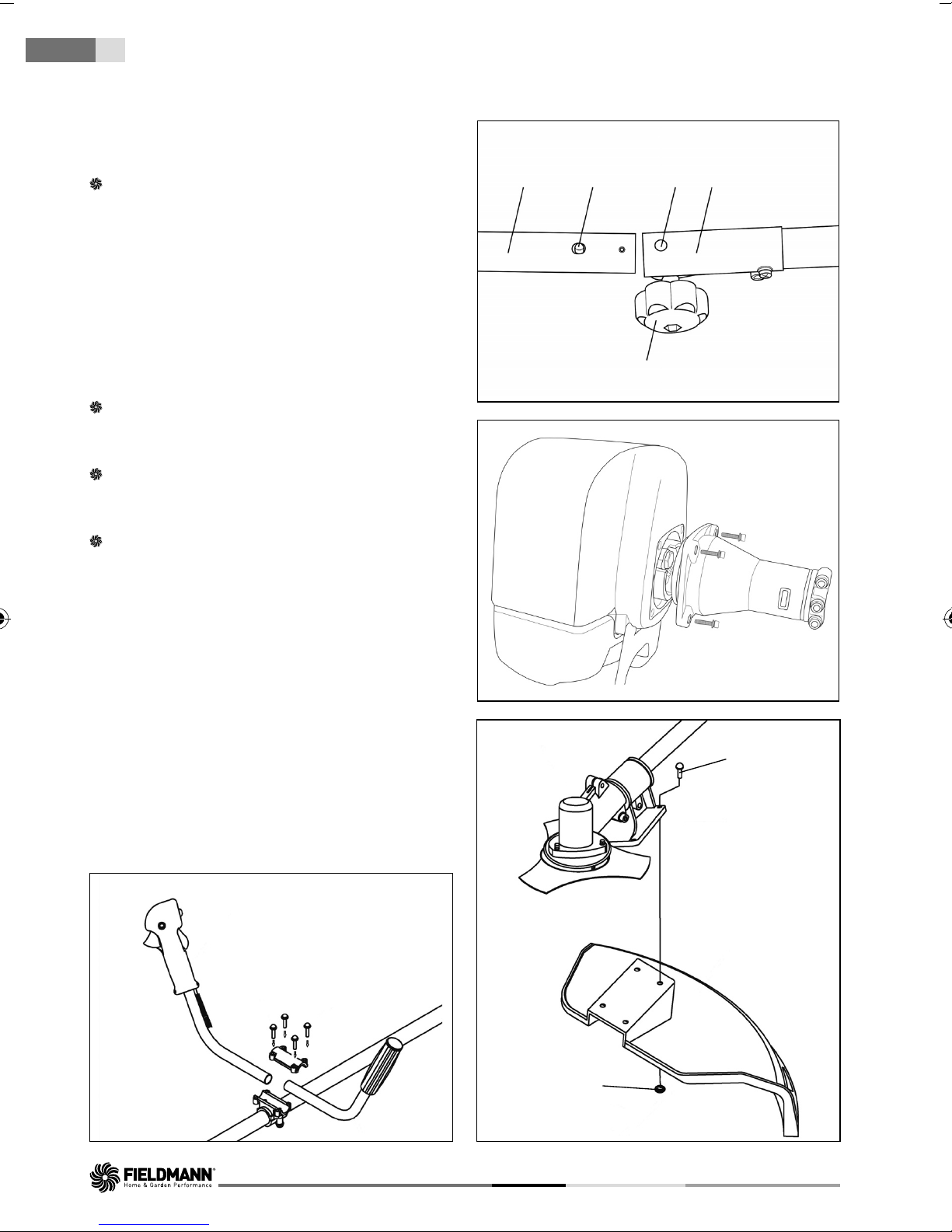 FIELDMANN®
Home & Garden Performance