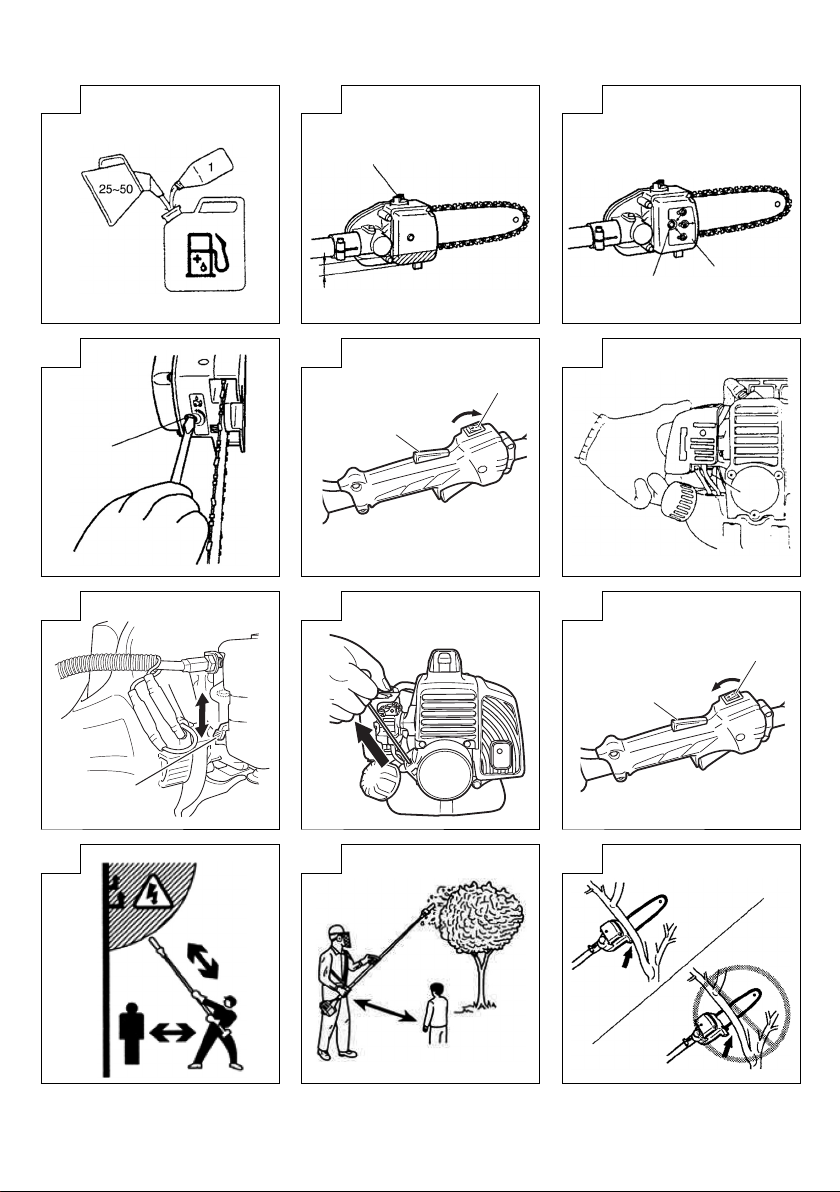 25~50
1