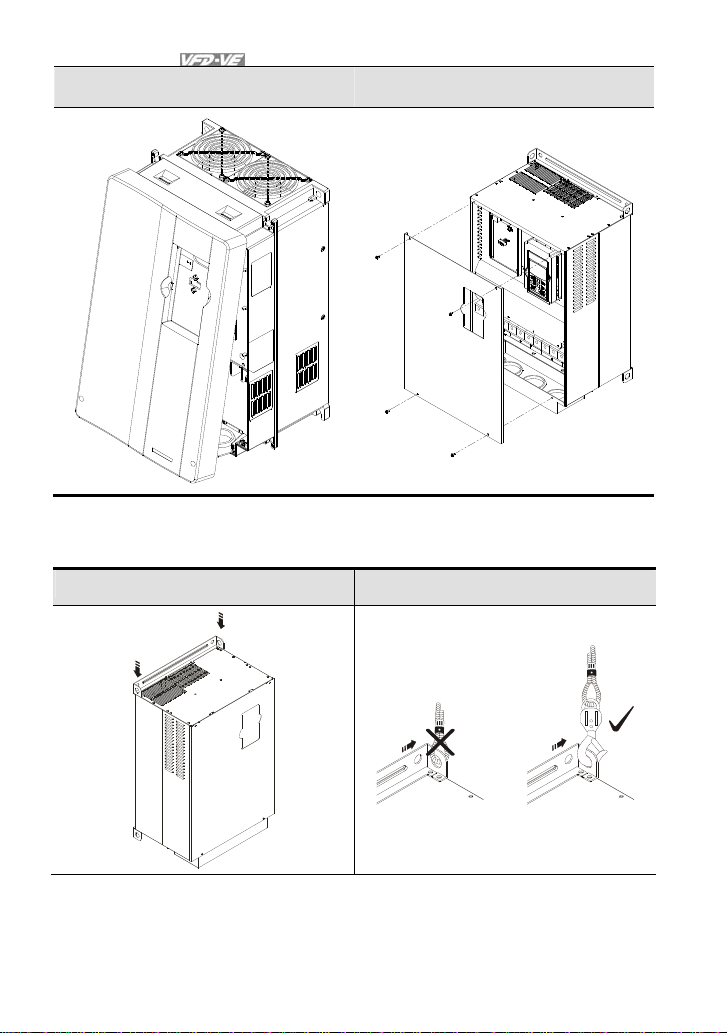 VFD-VE