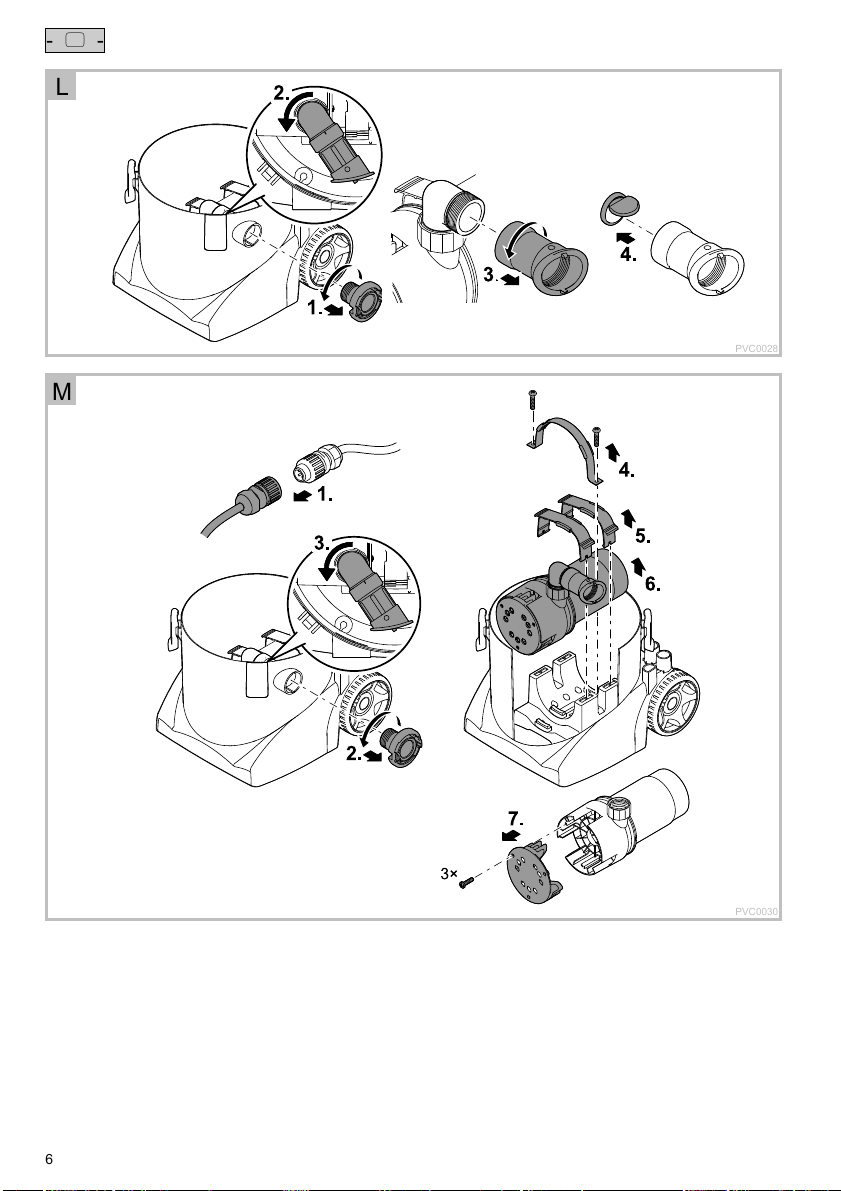 L

2.

1.

3.

4.

PVC0028

M

1.

3.

2.

4.

5.

6.

7.

3×

PVC0030

6