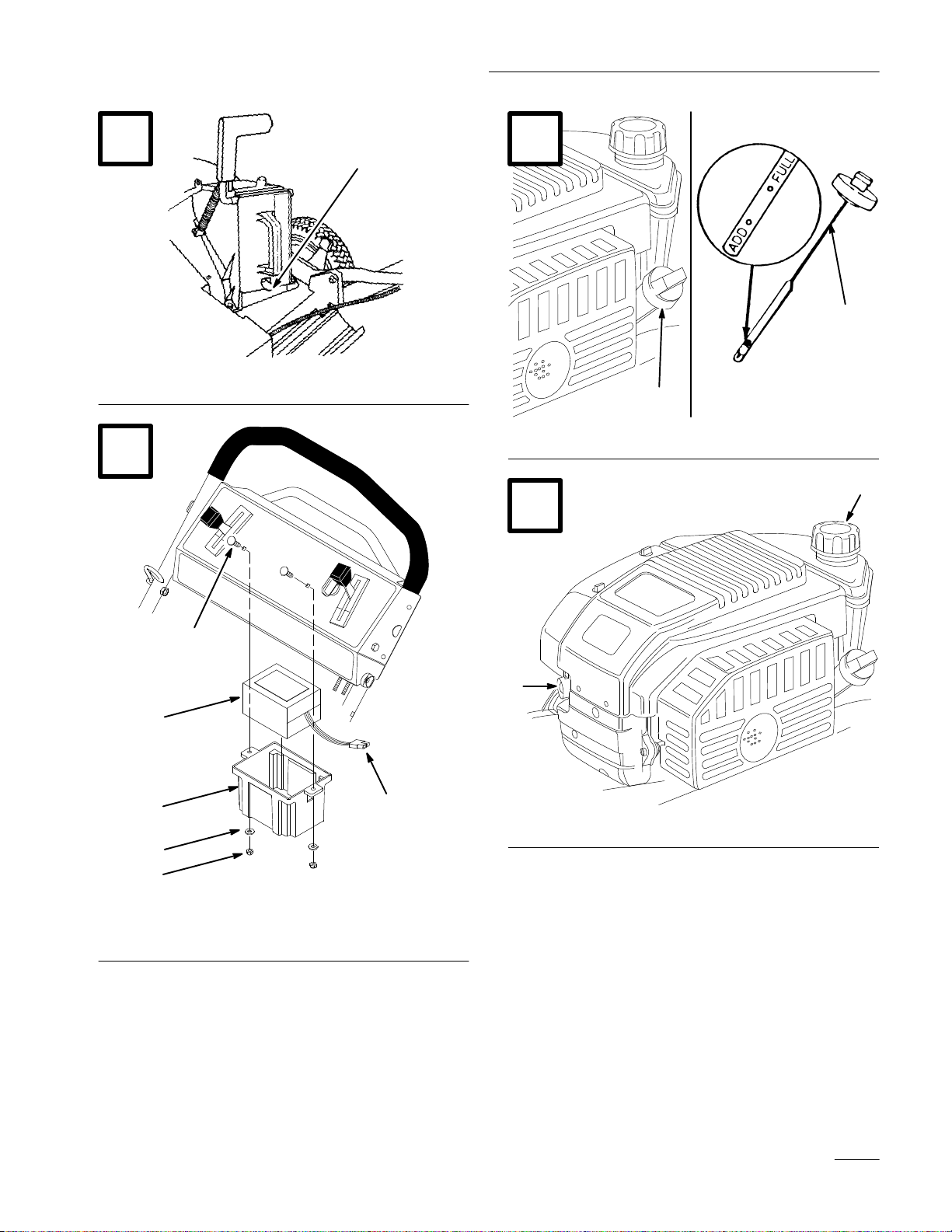 ADD
FULL