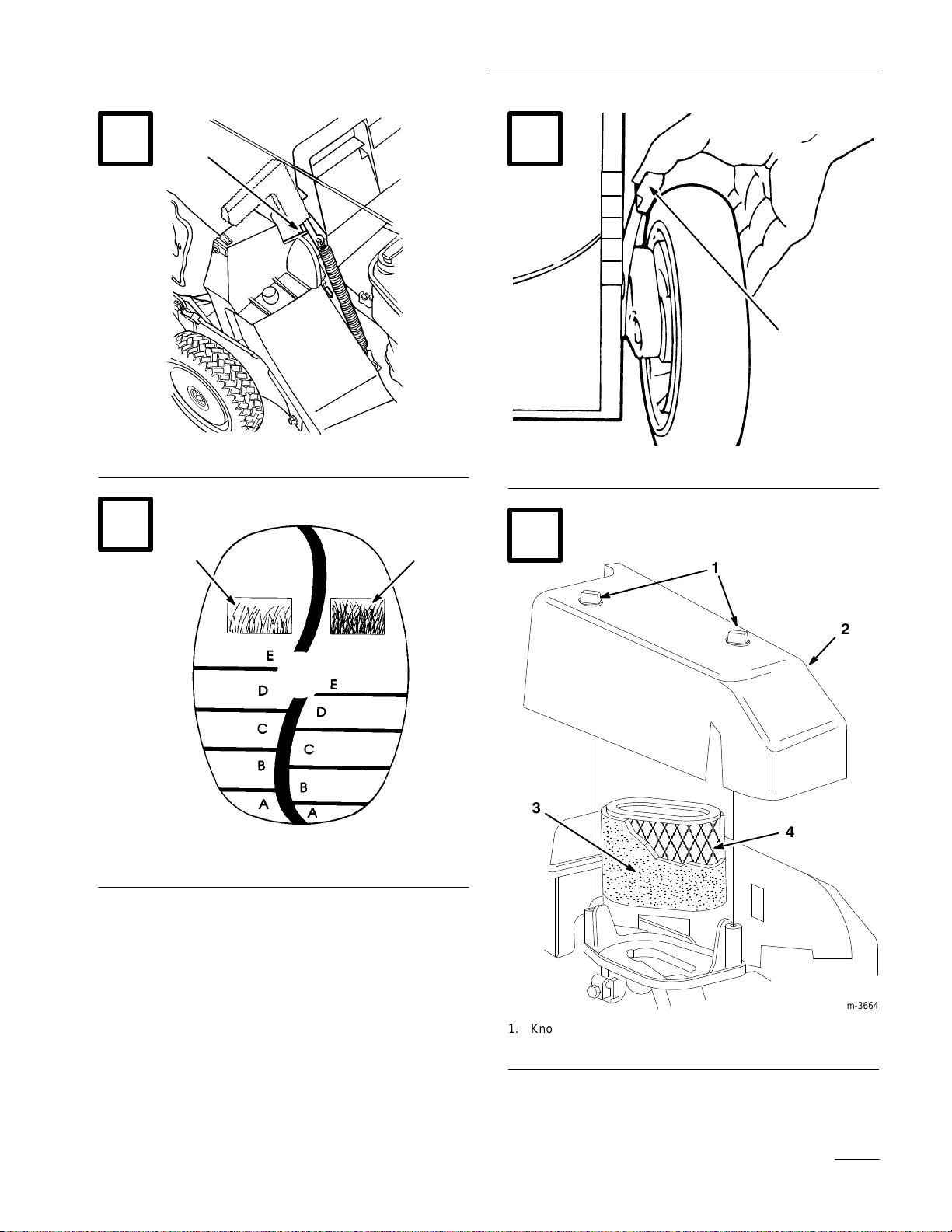 E
D
C
B
A
E
D
C
B
A

1
2
3
4
m-3664

1. Kno