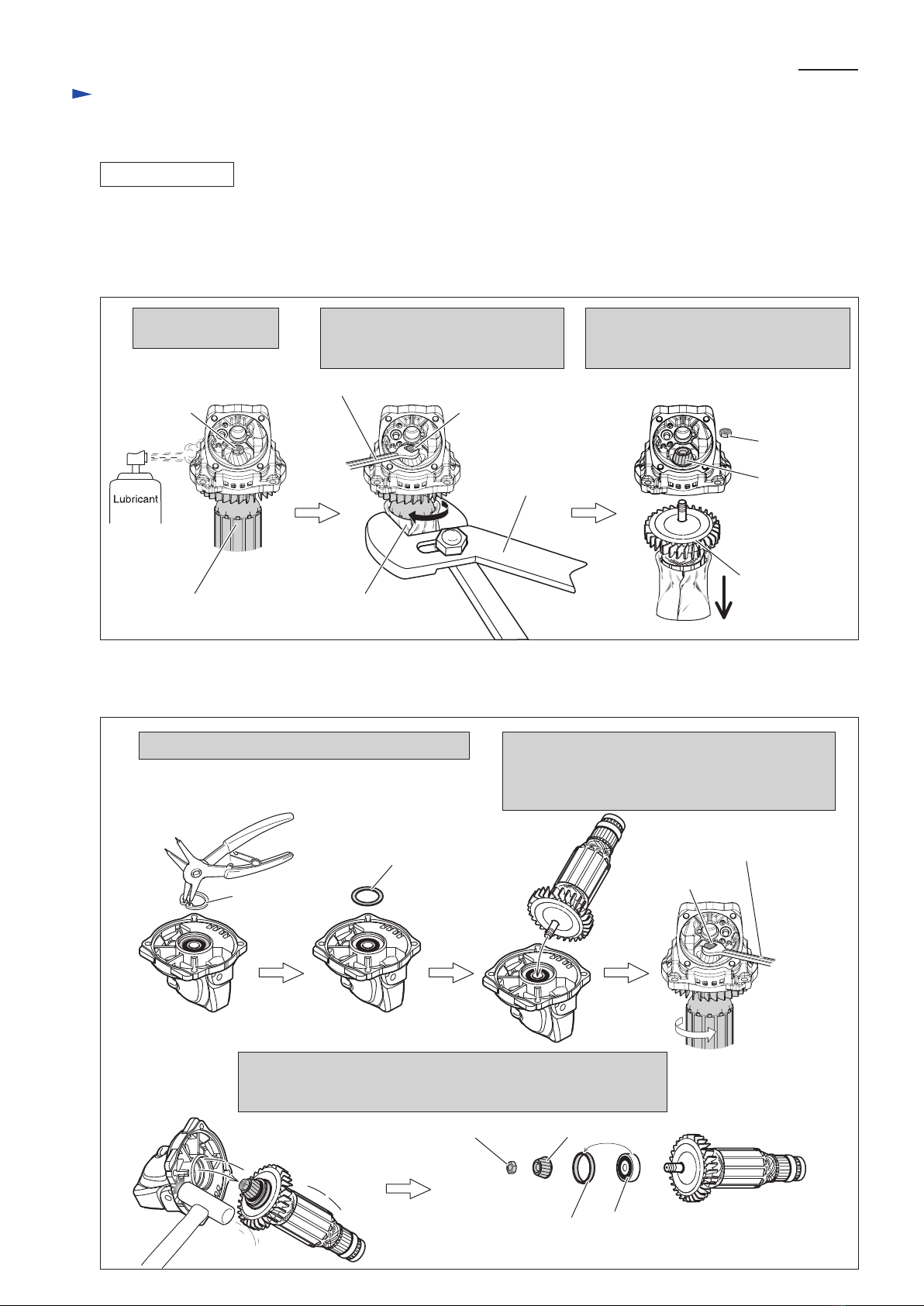 Lubricant