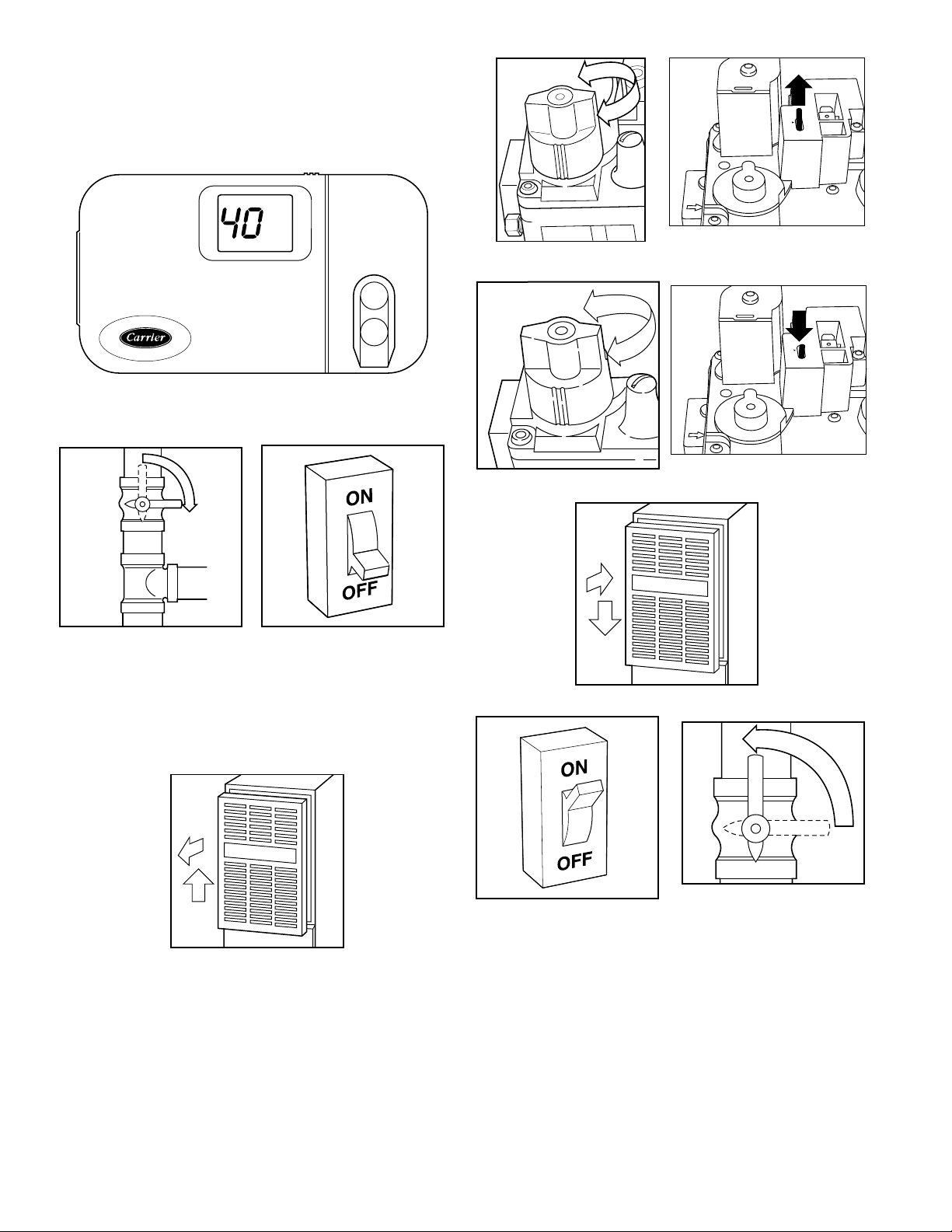 40

Carrier

ON
OFF

ON
OFF