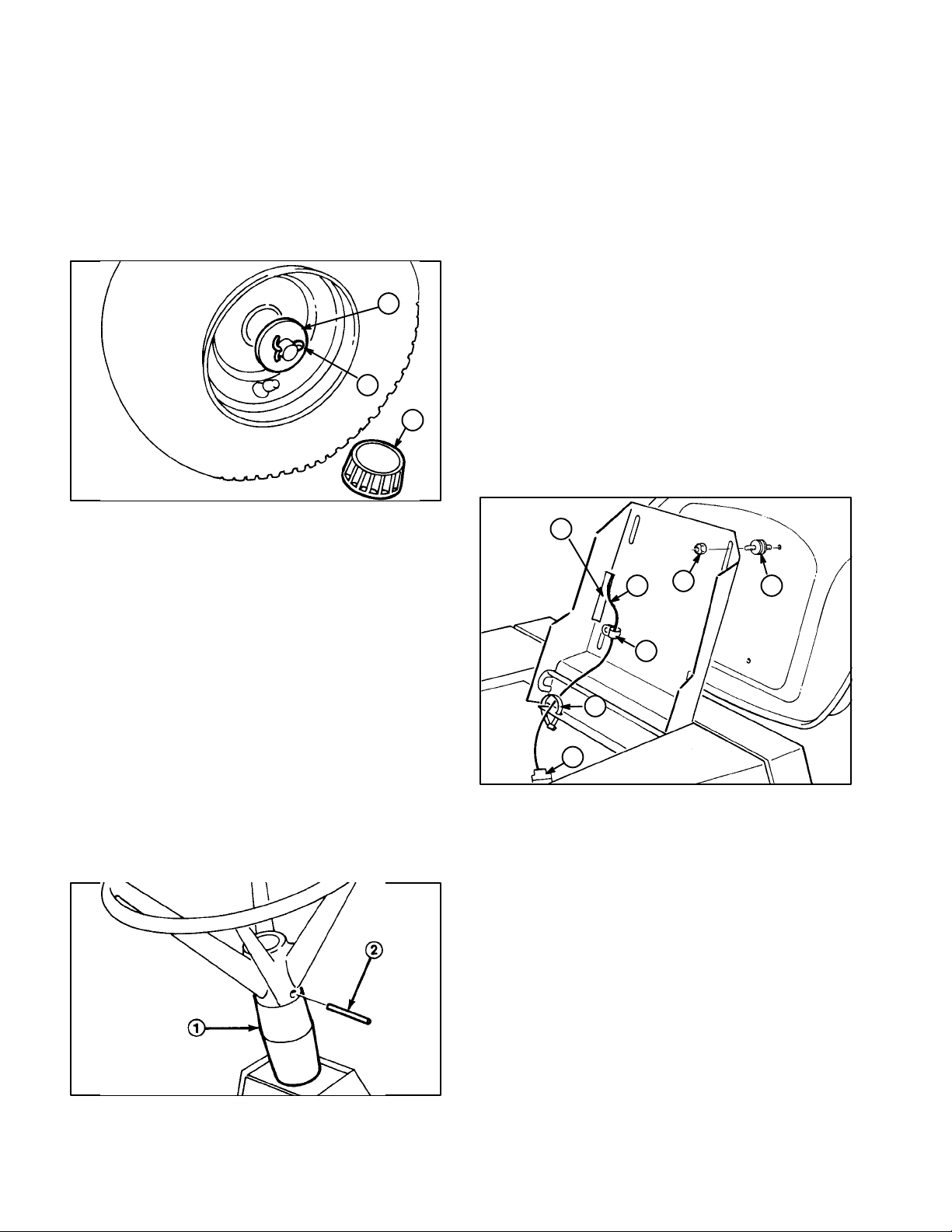 ②

①