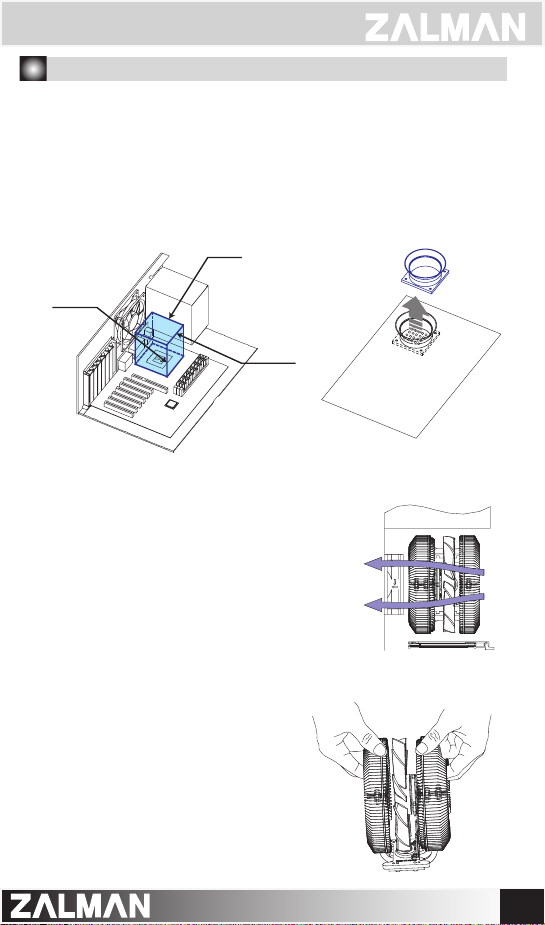 ZALMAN

ZALMAN