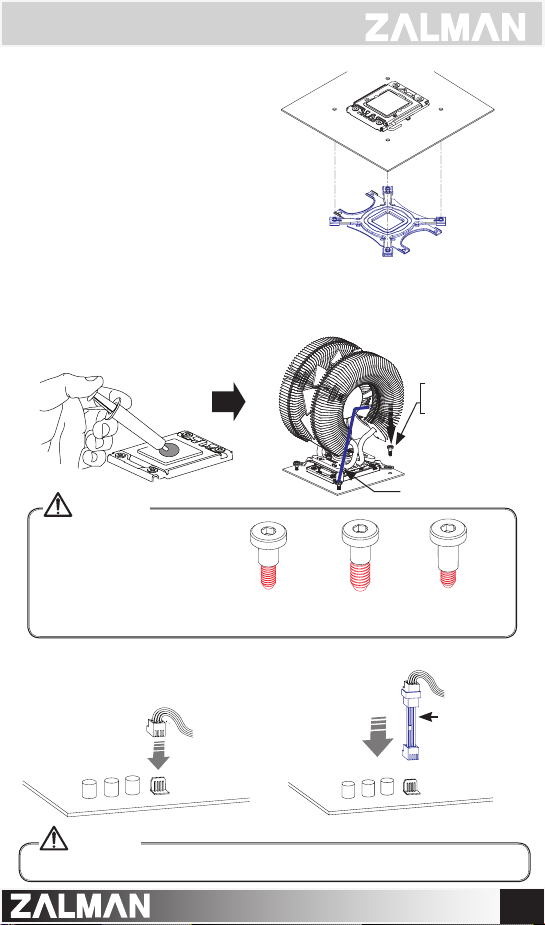 ZALMAN

ZALMAN