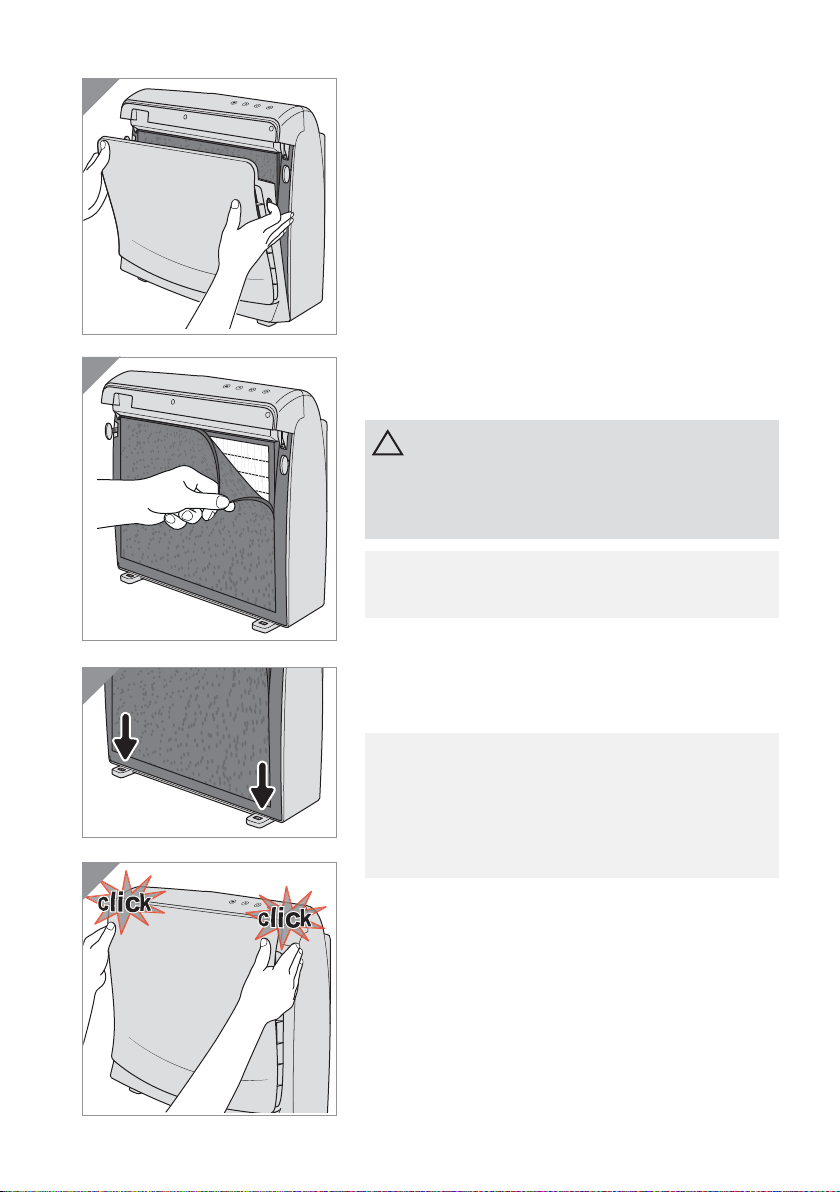 click

click