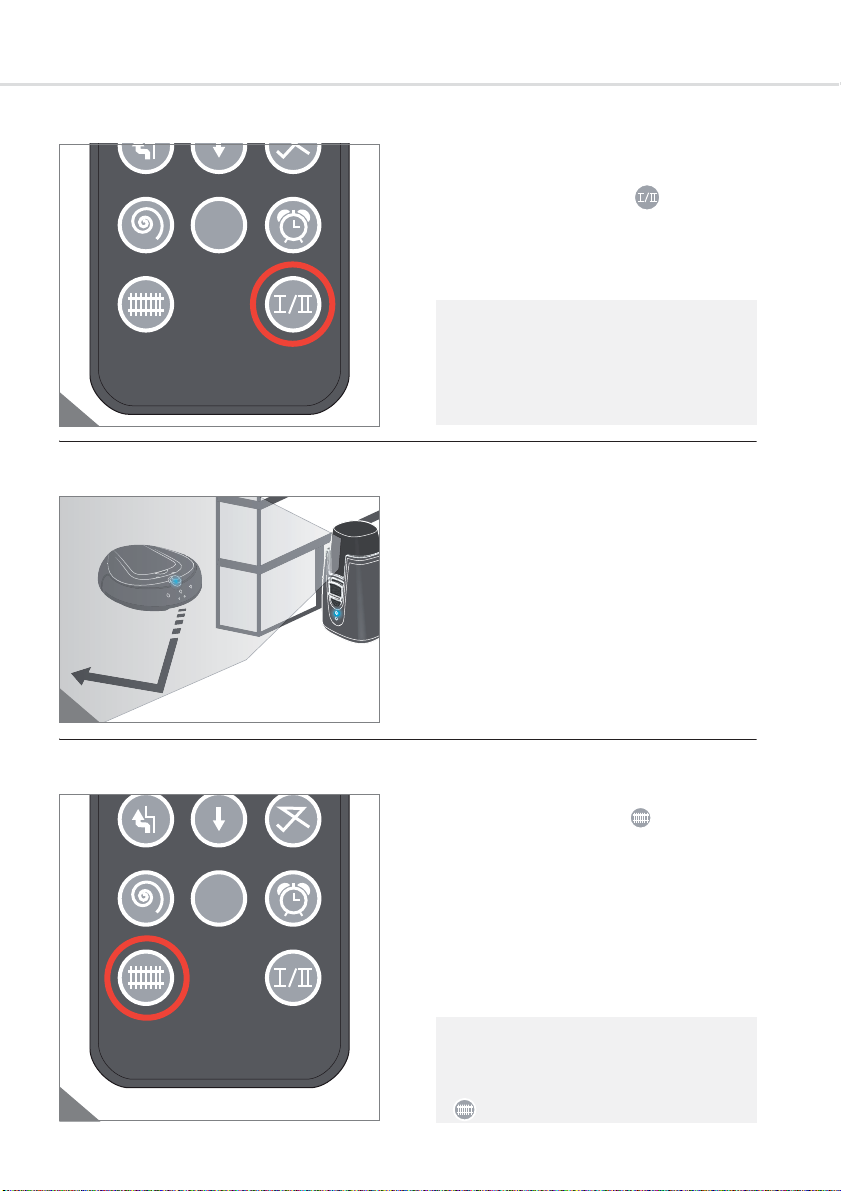 I/II

I/II