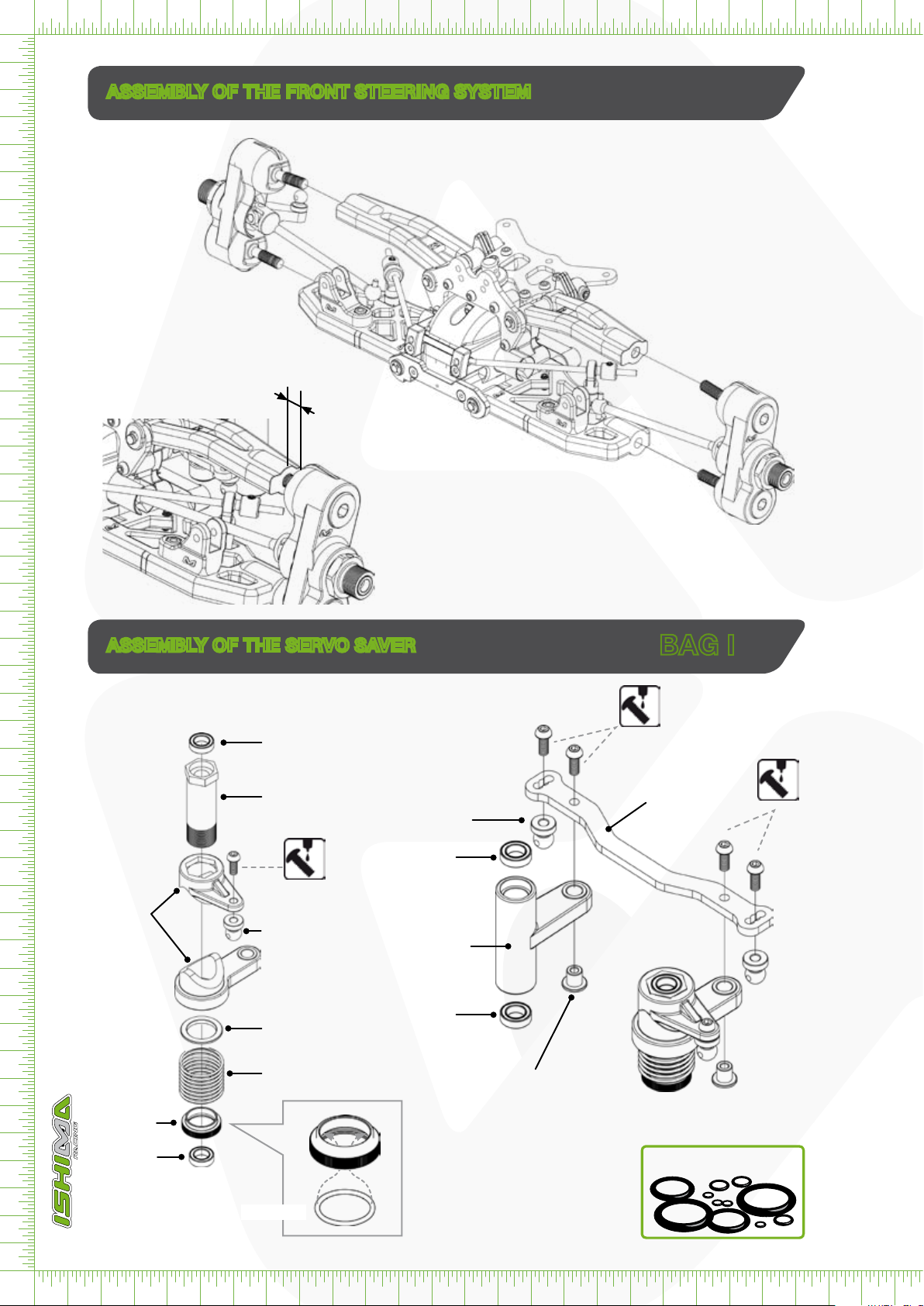 ASSEMBLY OF THE FRONT STEERING SYSTEM

ASSEMBLY OF THE SERVO SAVER

BAG I

ISHIMA RACING