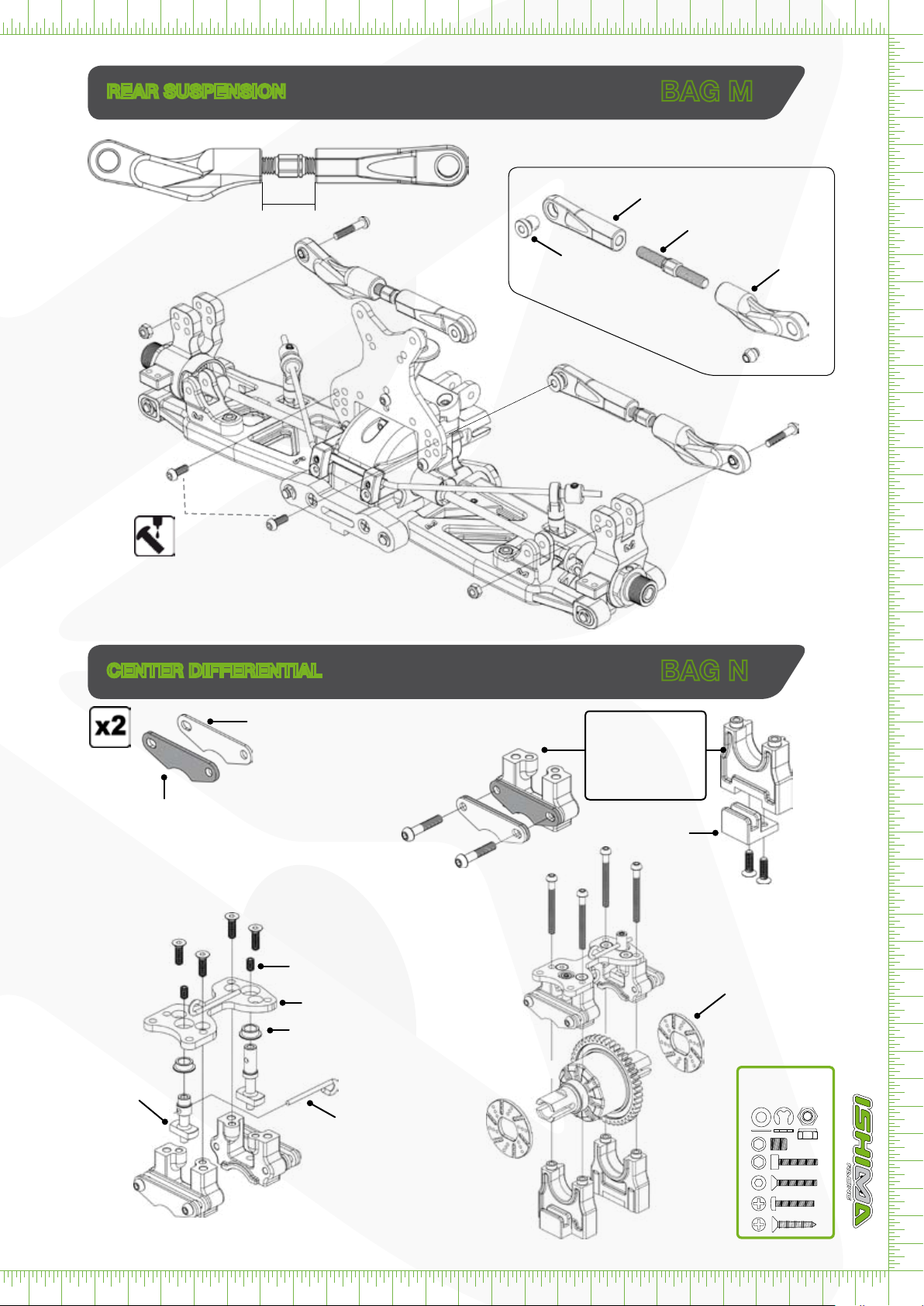 REAR SUSPENSION

BAG M

CENTER DIFFERENTIAL

BAG N

x2

ISHIMA