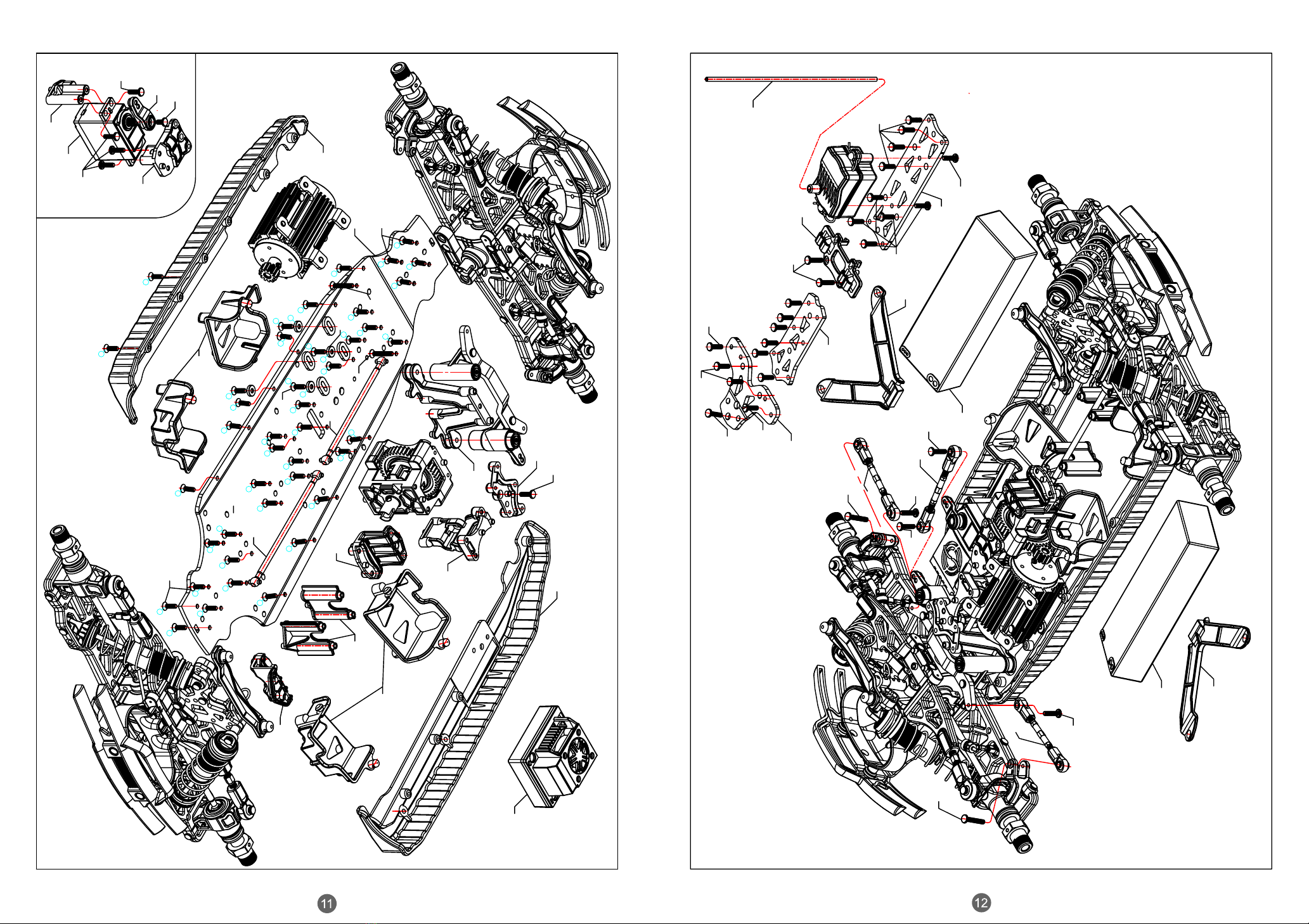 11

12