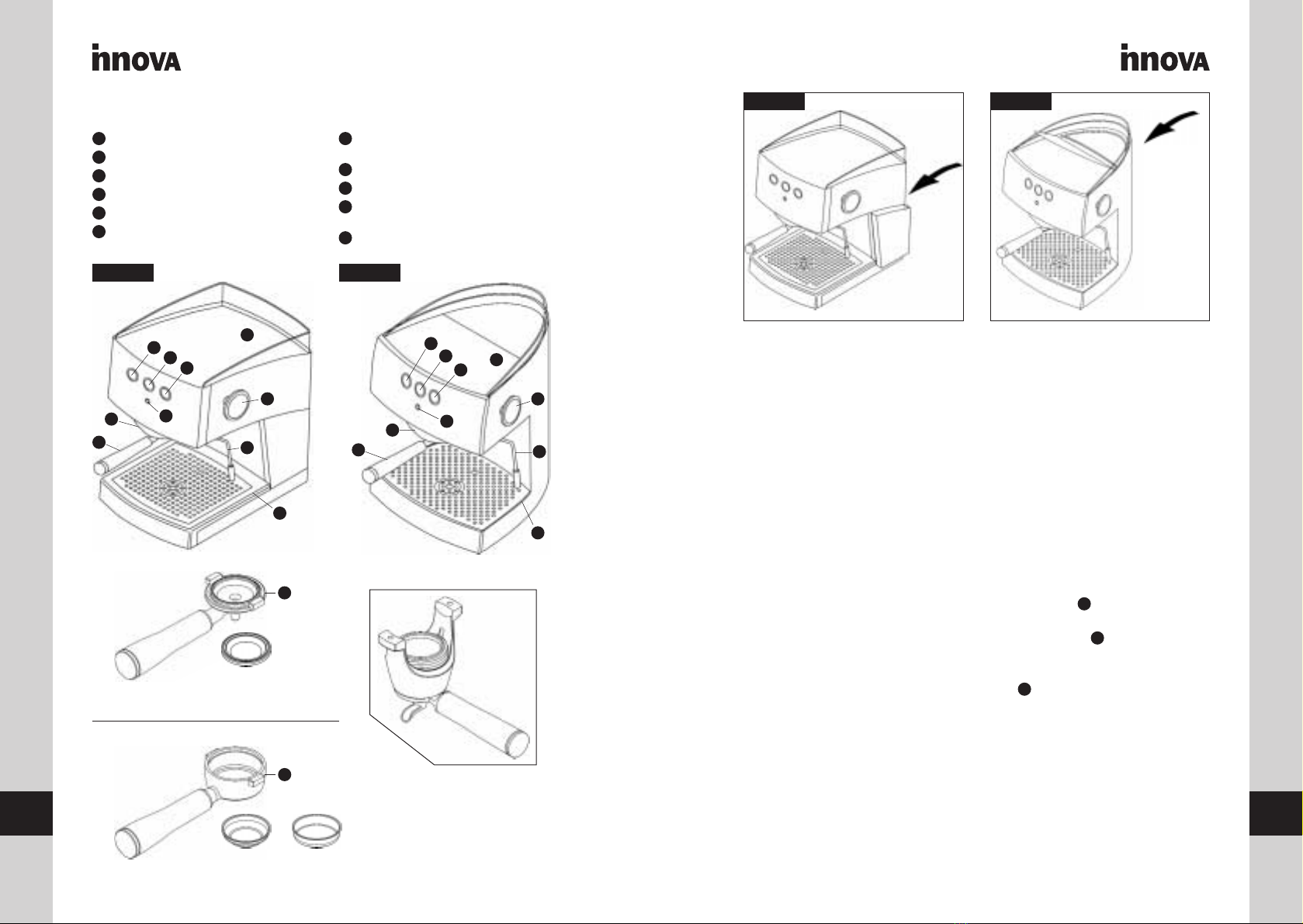 innova

innova