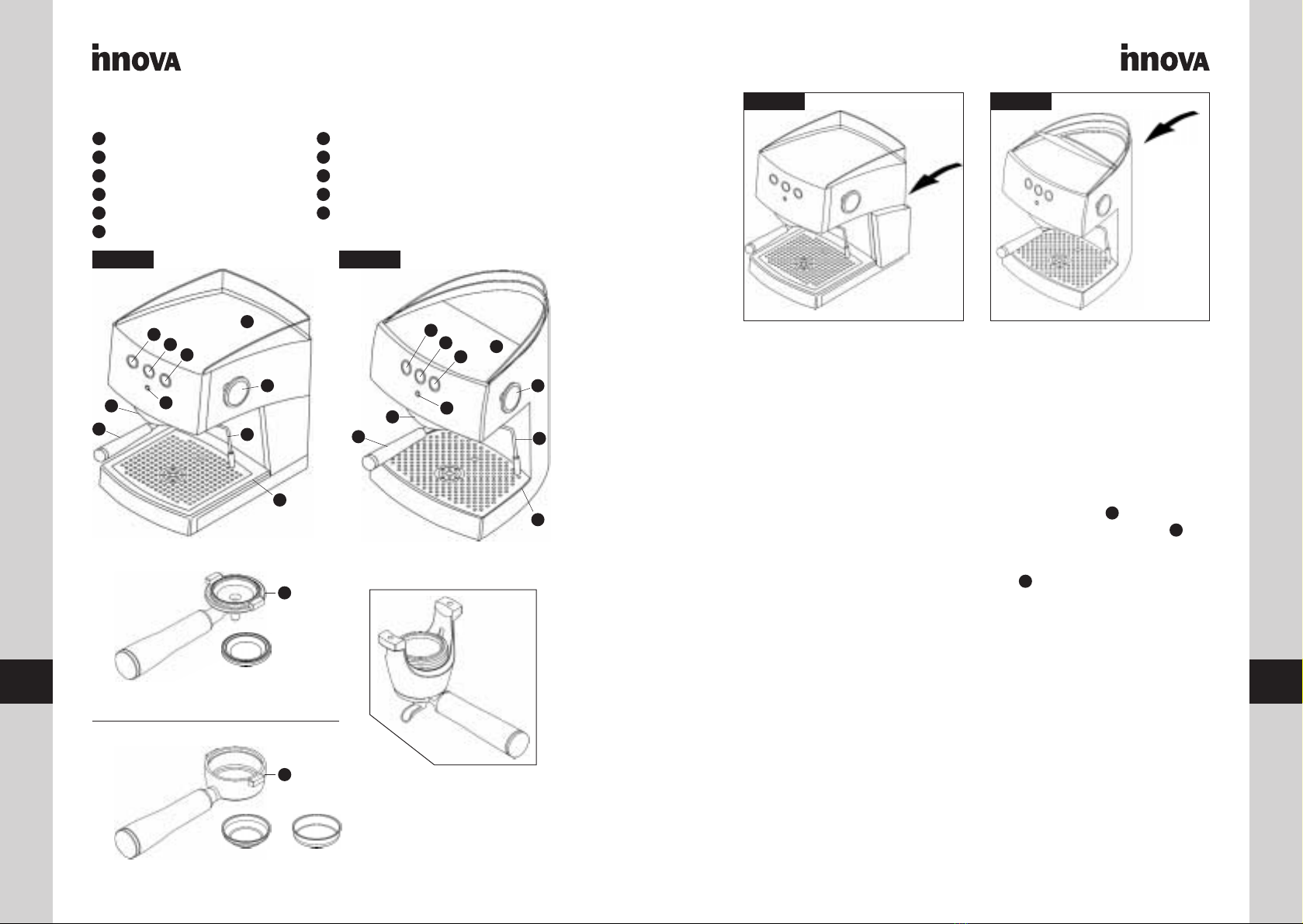 innova

innova