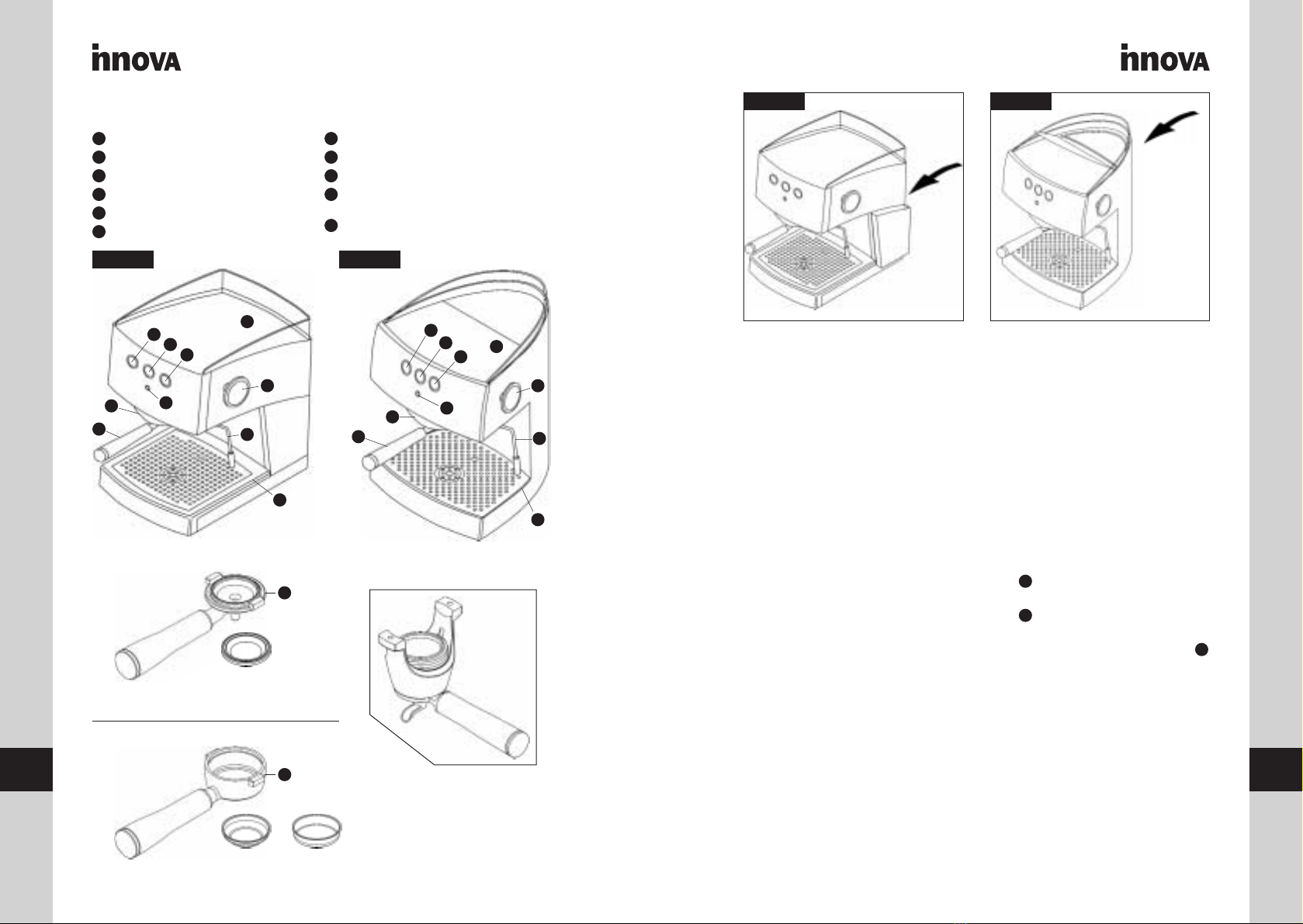 innova

innova