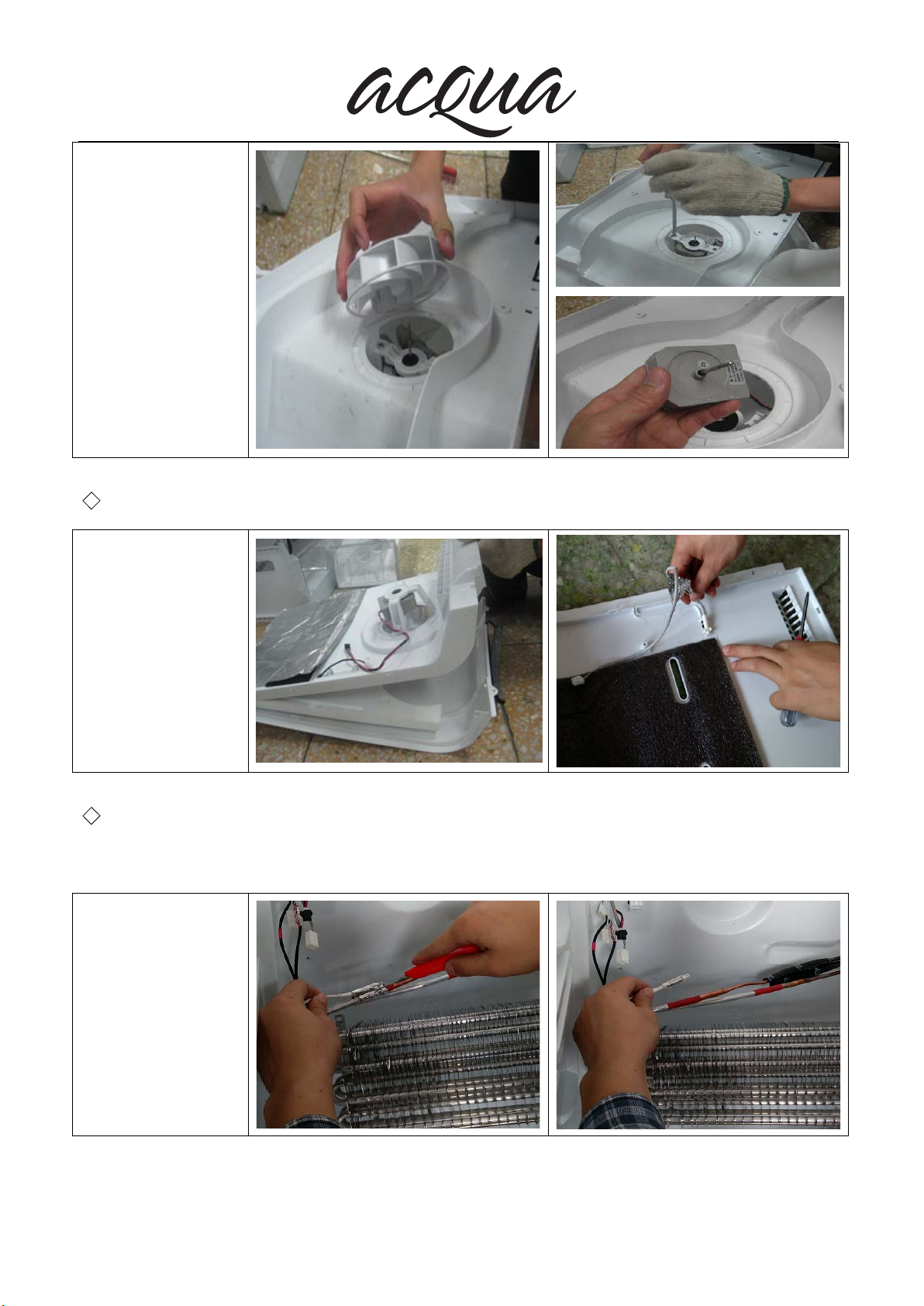 acqua

◇

◇