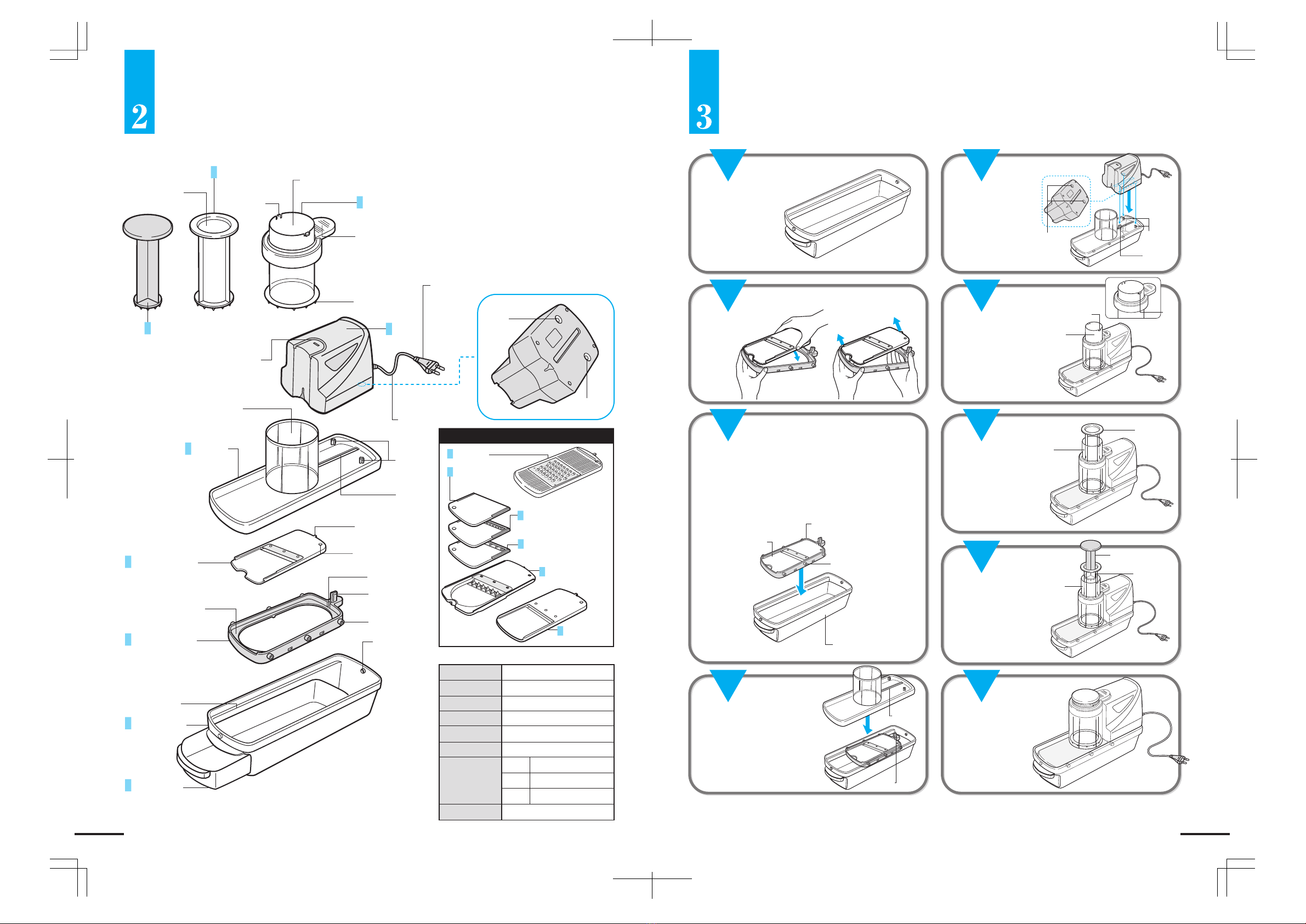 2

3