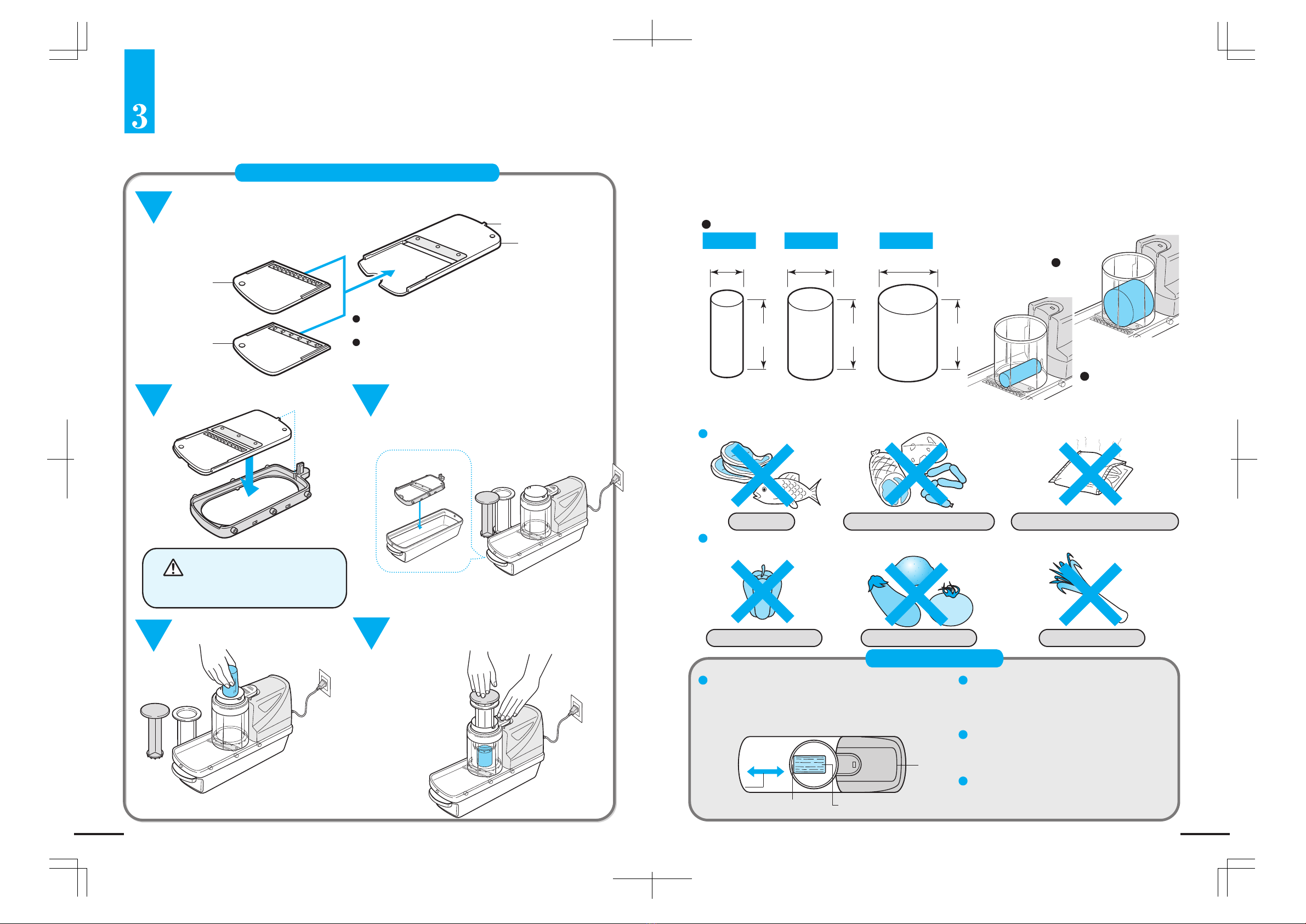 3