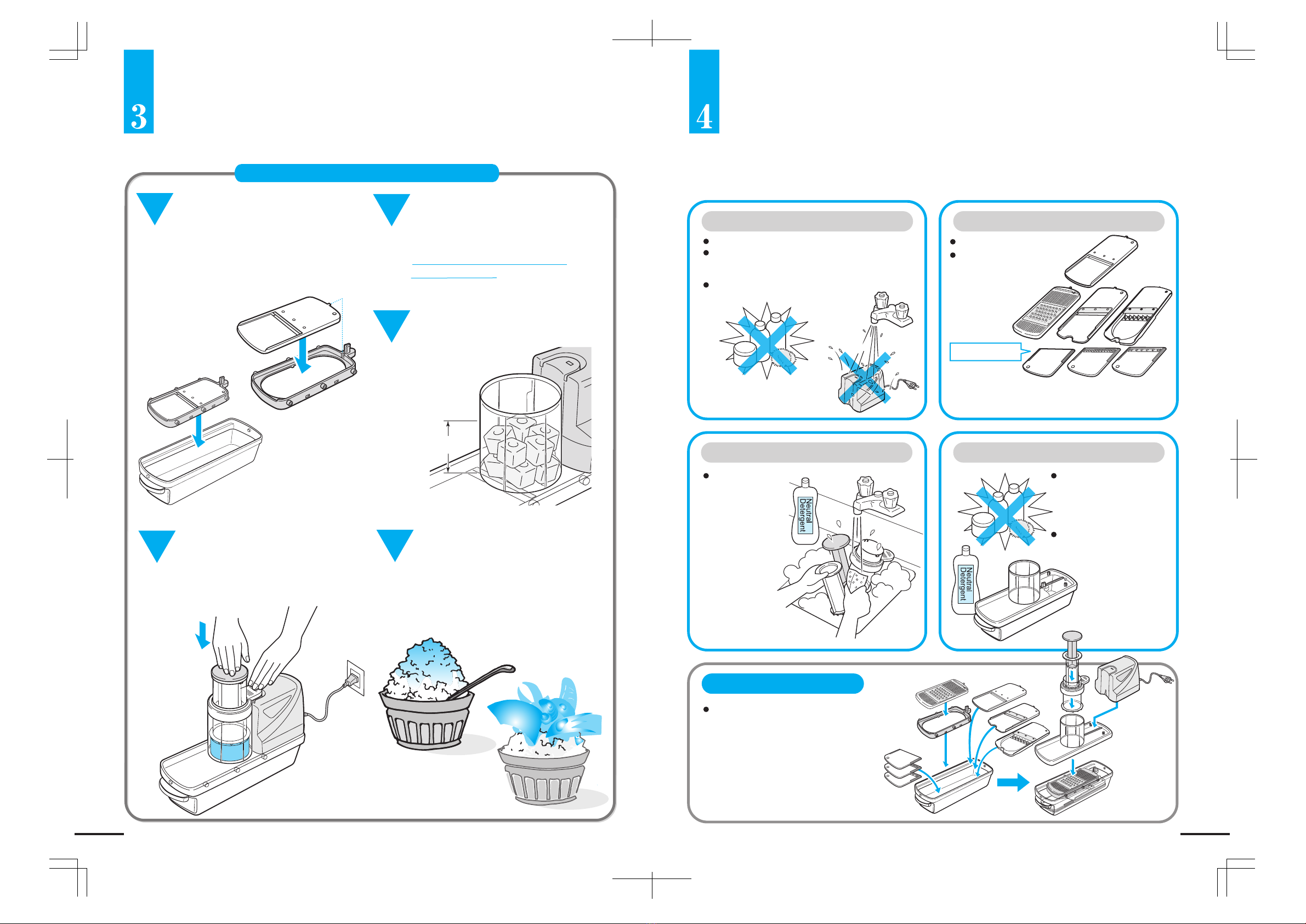 3

4

Neutral Detergent

Neutral Detergent