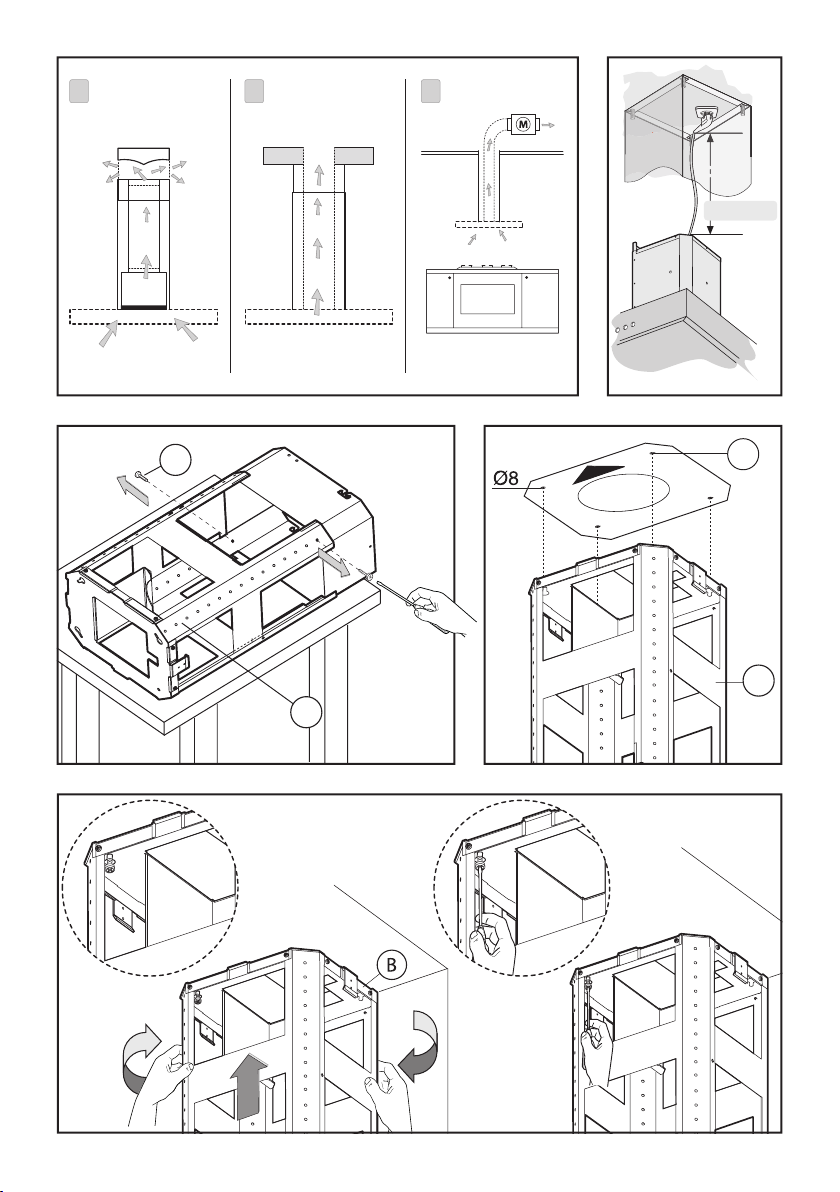 M

Ø8

B