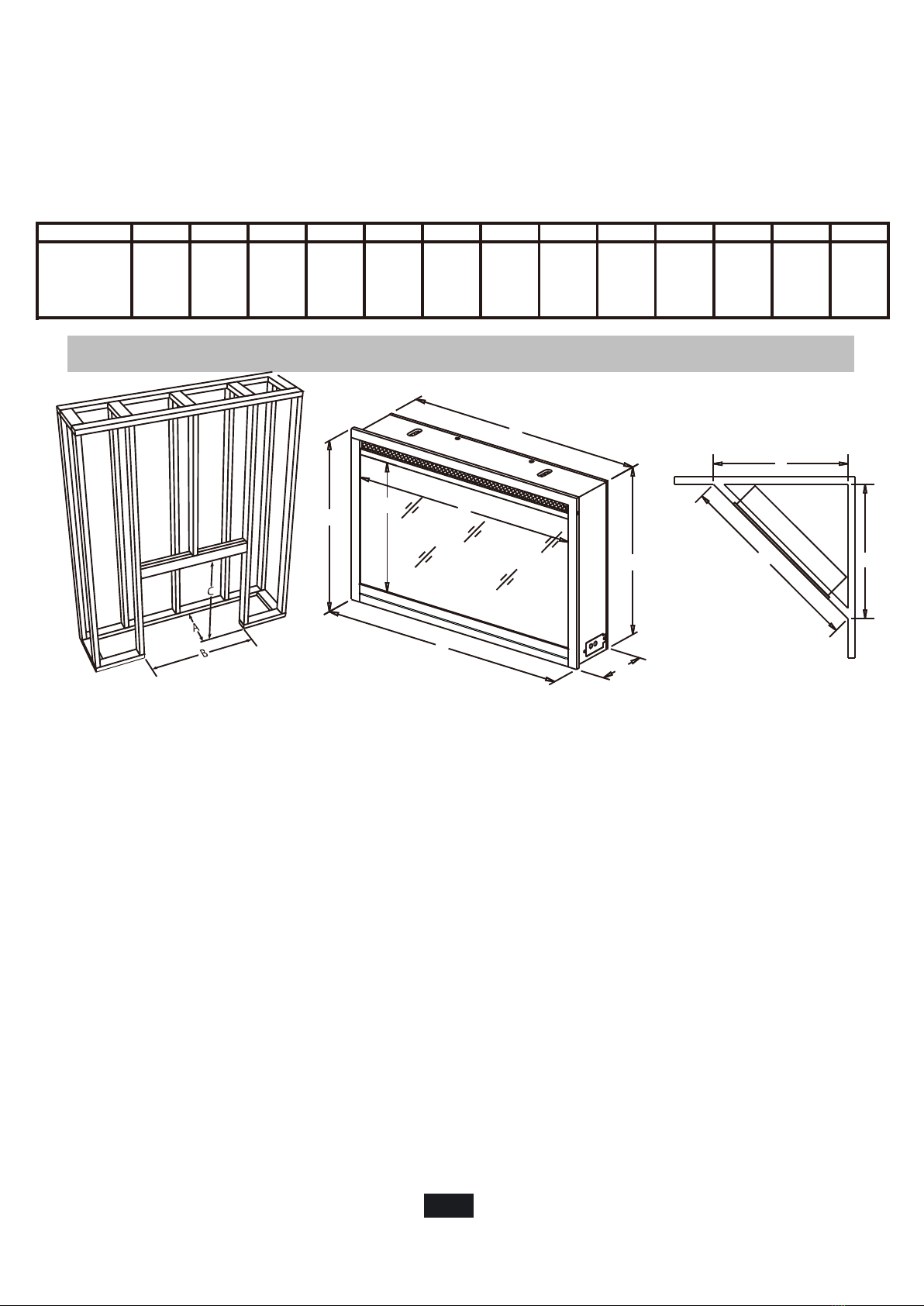 C

A

B