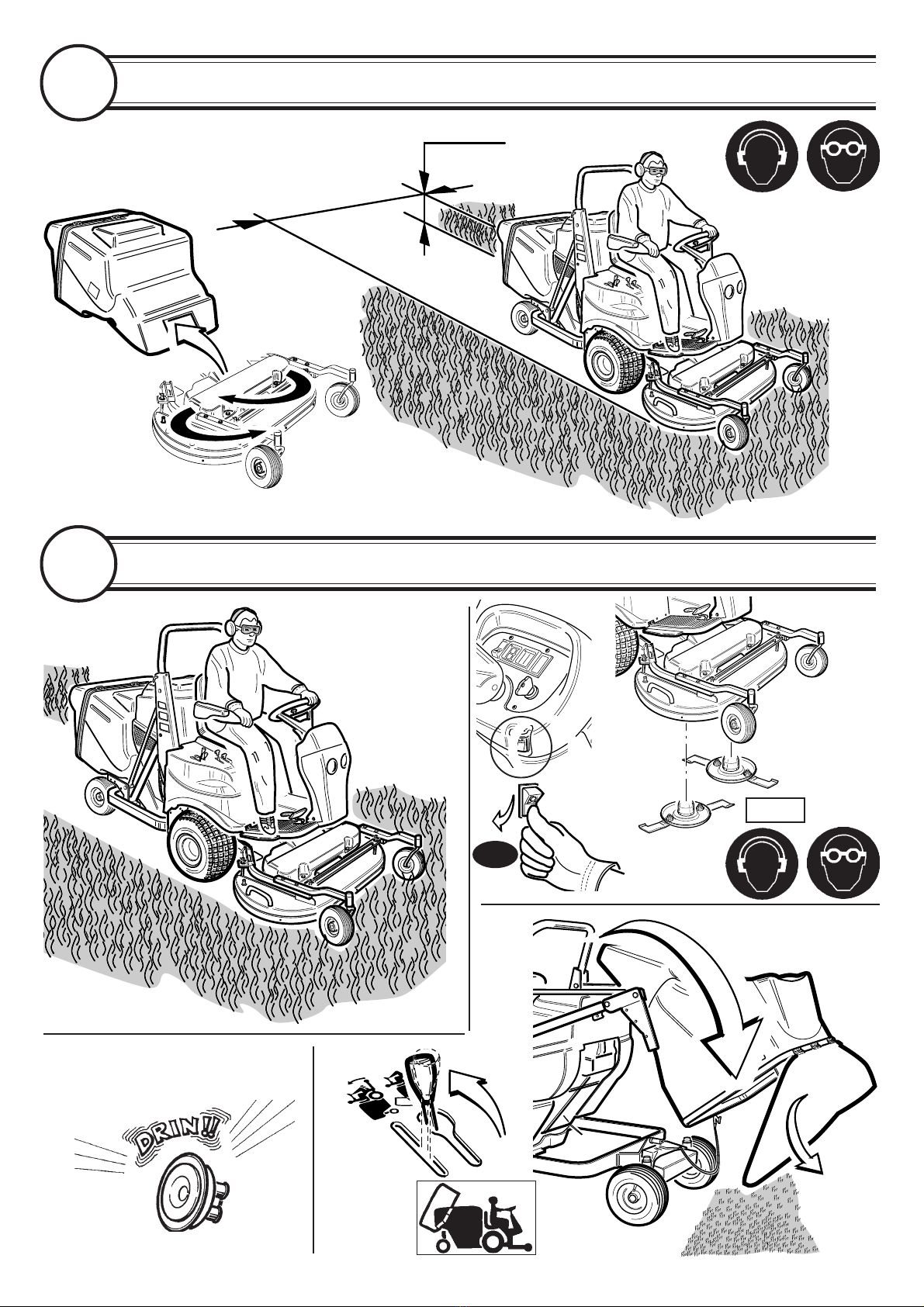 DRIN!!