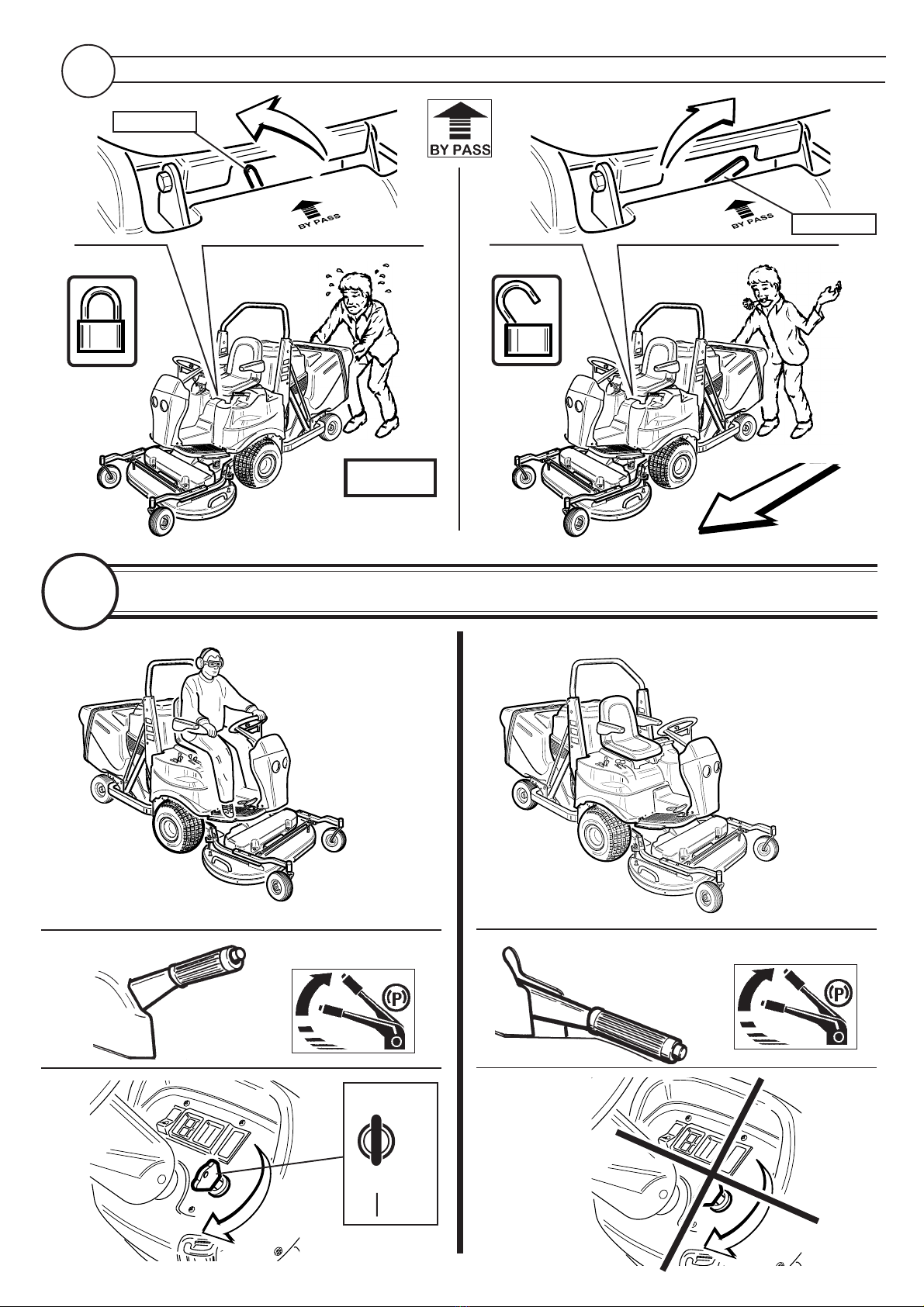 BY PASS

BY PASS

BY PASS

P

P