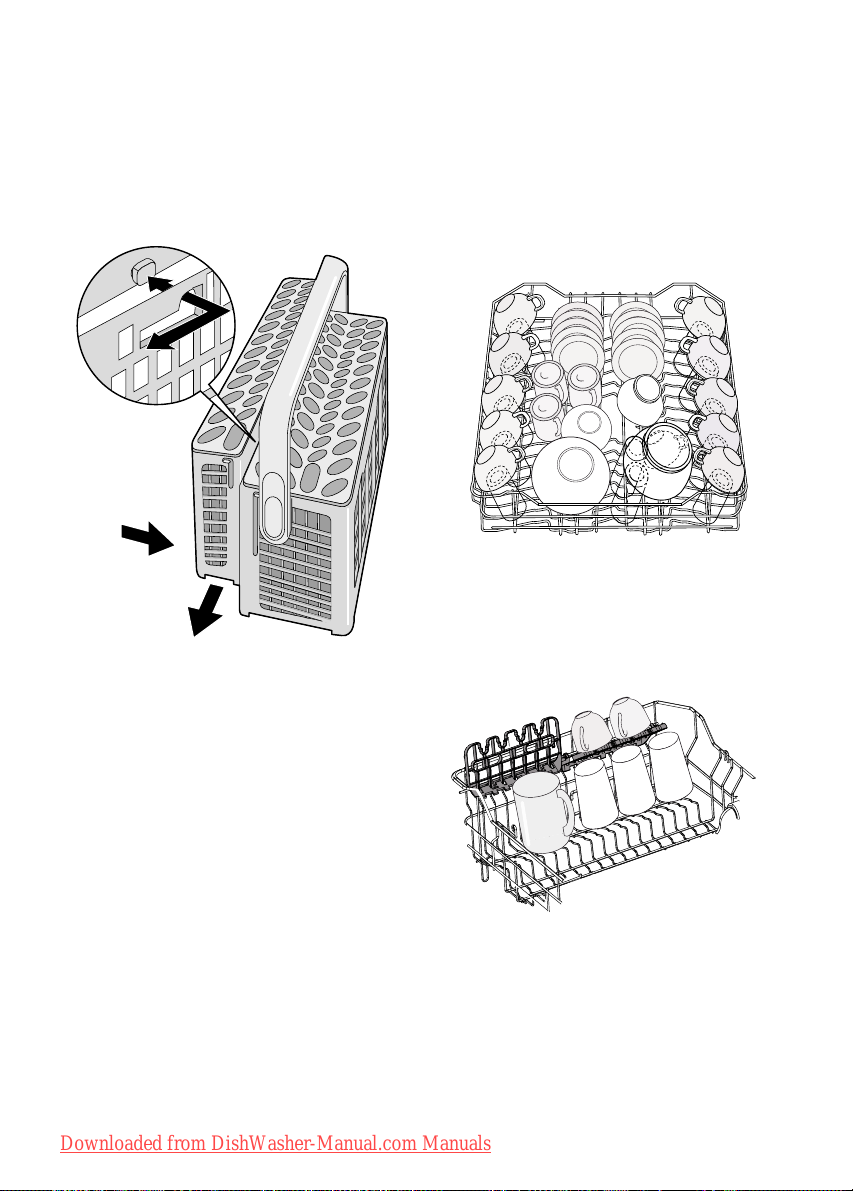 Downloaded from DishWasher-Manual.com Manuals