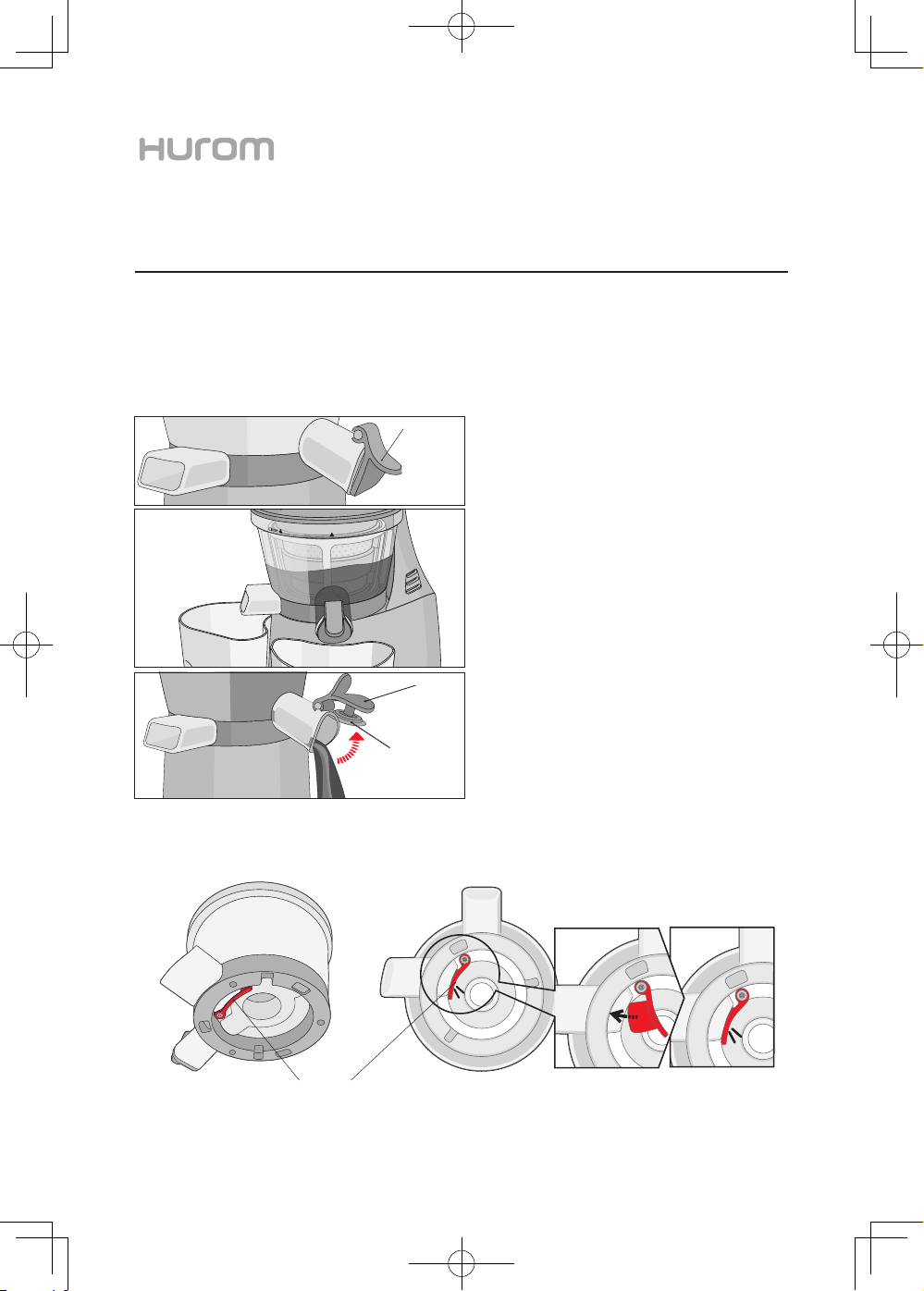 HUROM