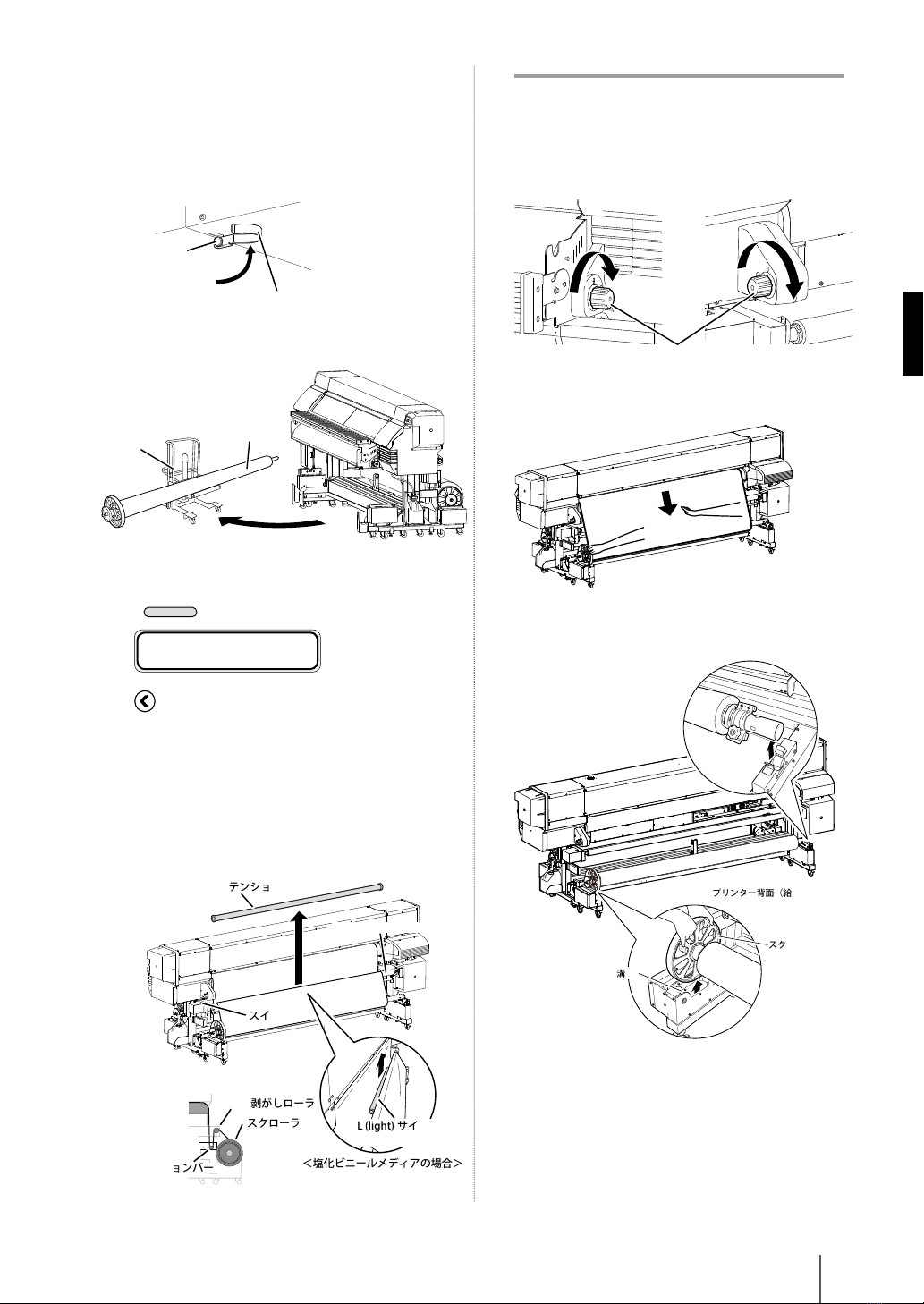 テンショ

スイ

剥がしローラ

スクローラ

ョンバー

L (light) サイ

<塩化ビニールメディアの場合>

プリンター背面（給

スク

溝