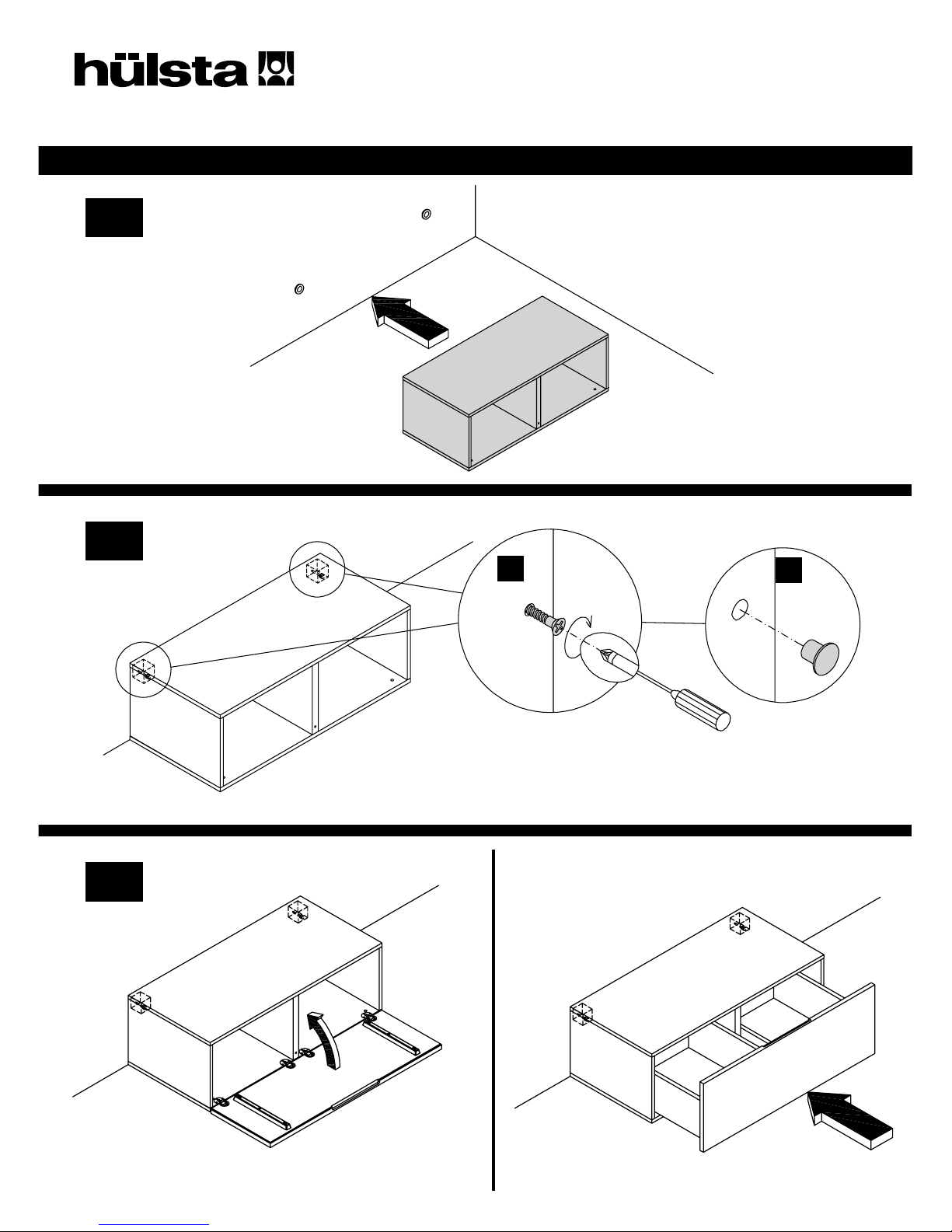 hülsta