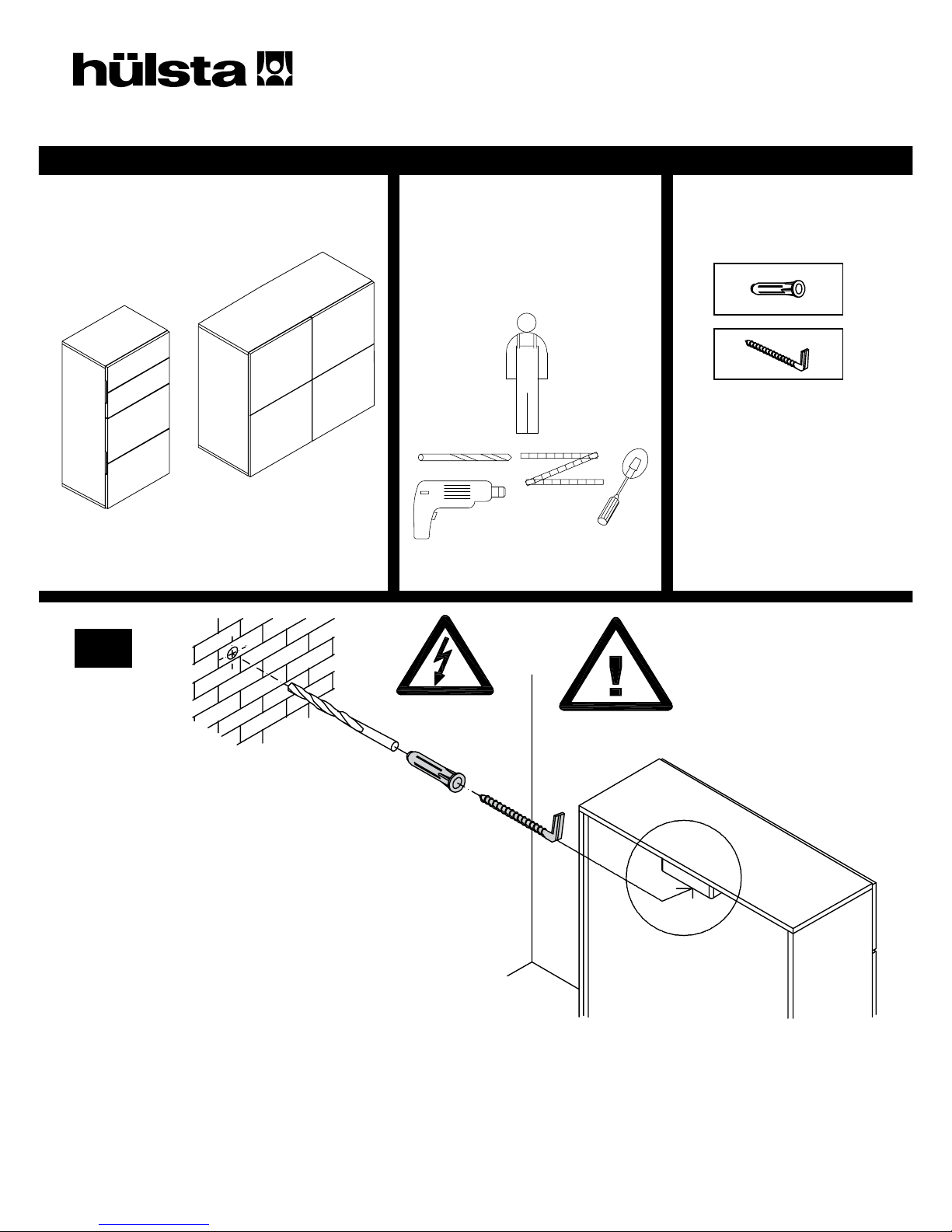 hülsta