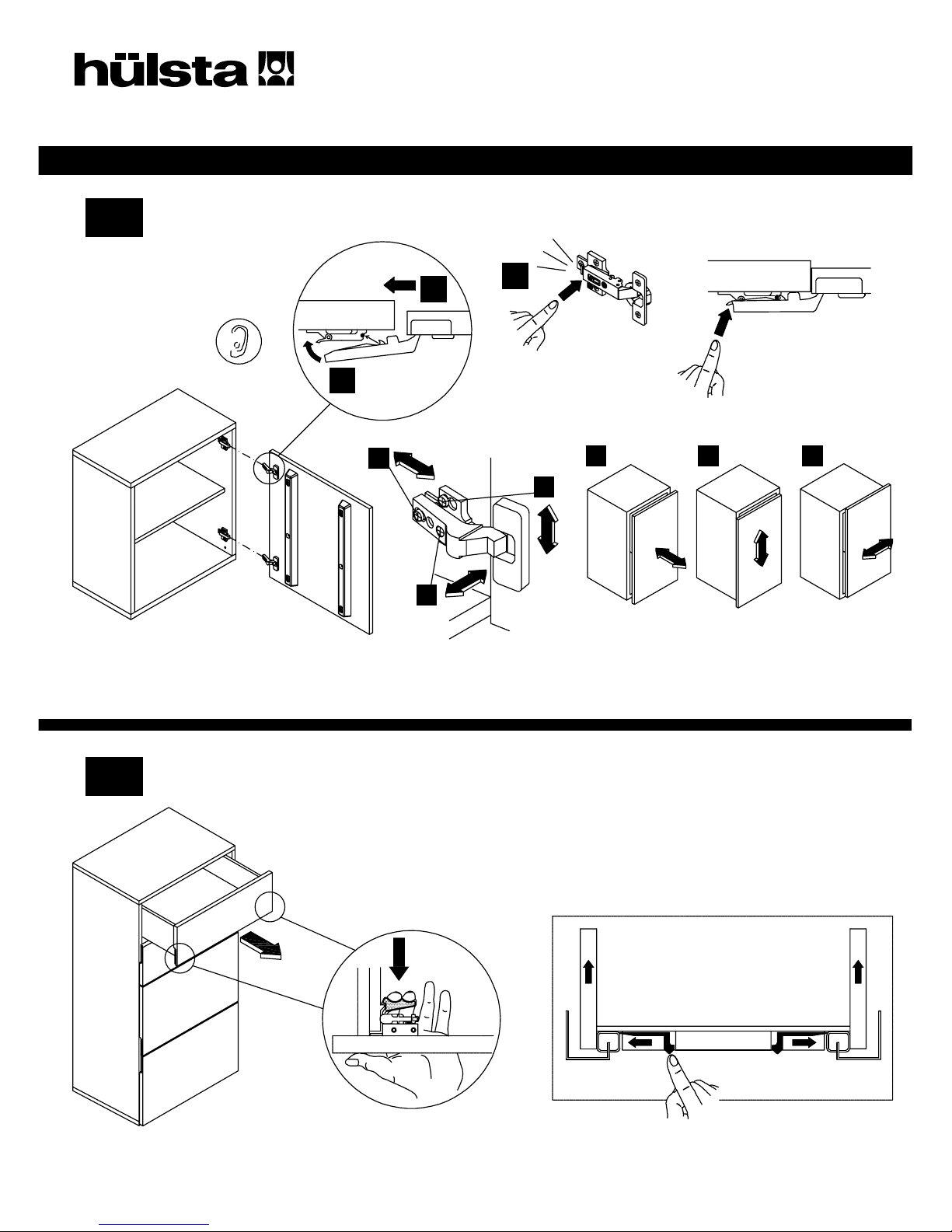 hülsta