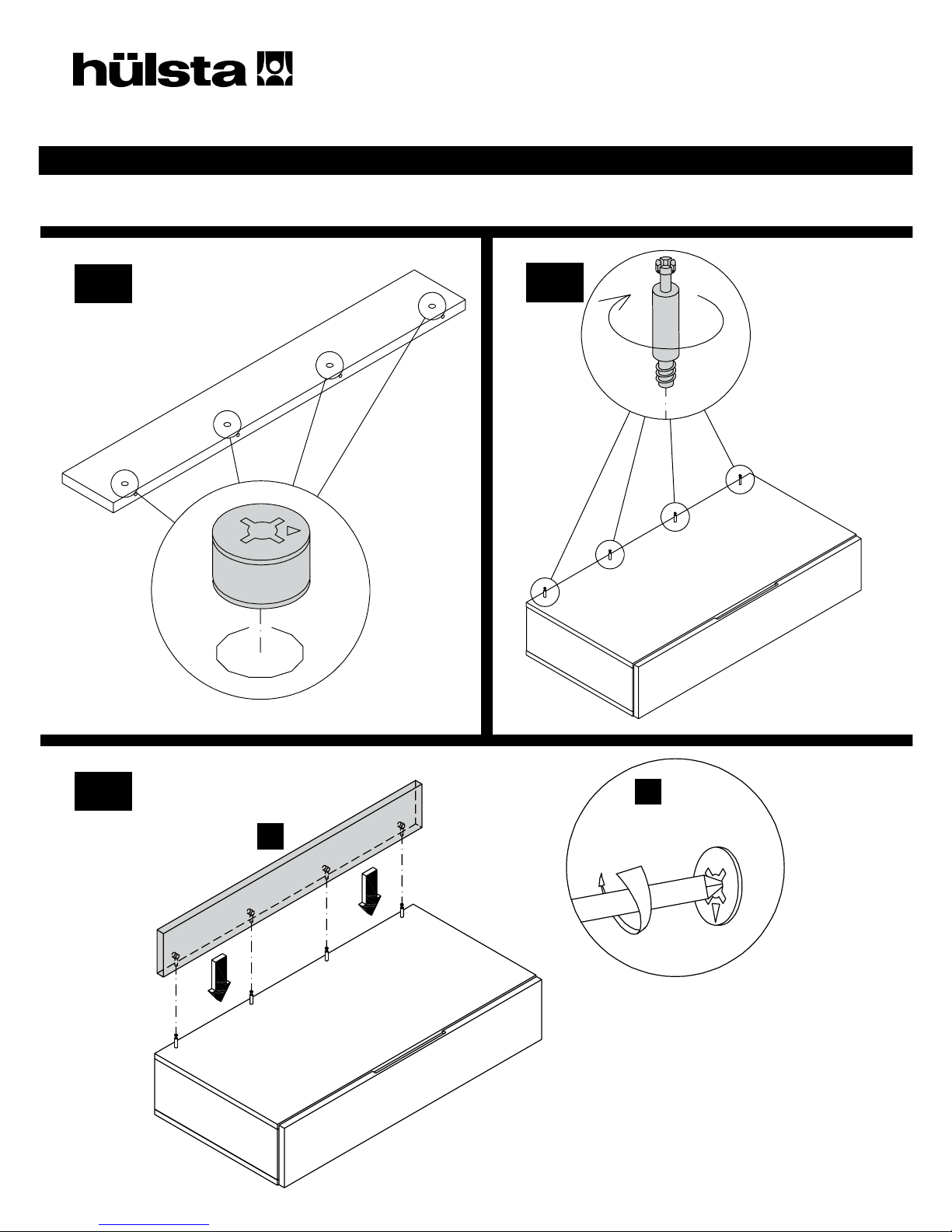 hülsta