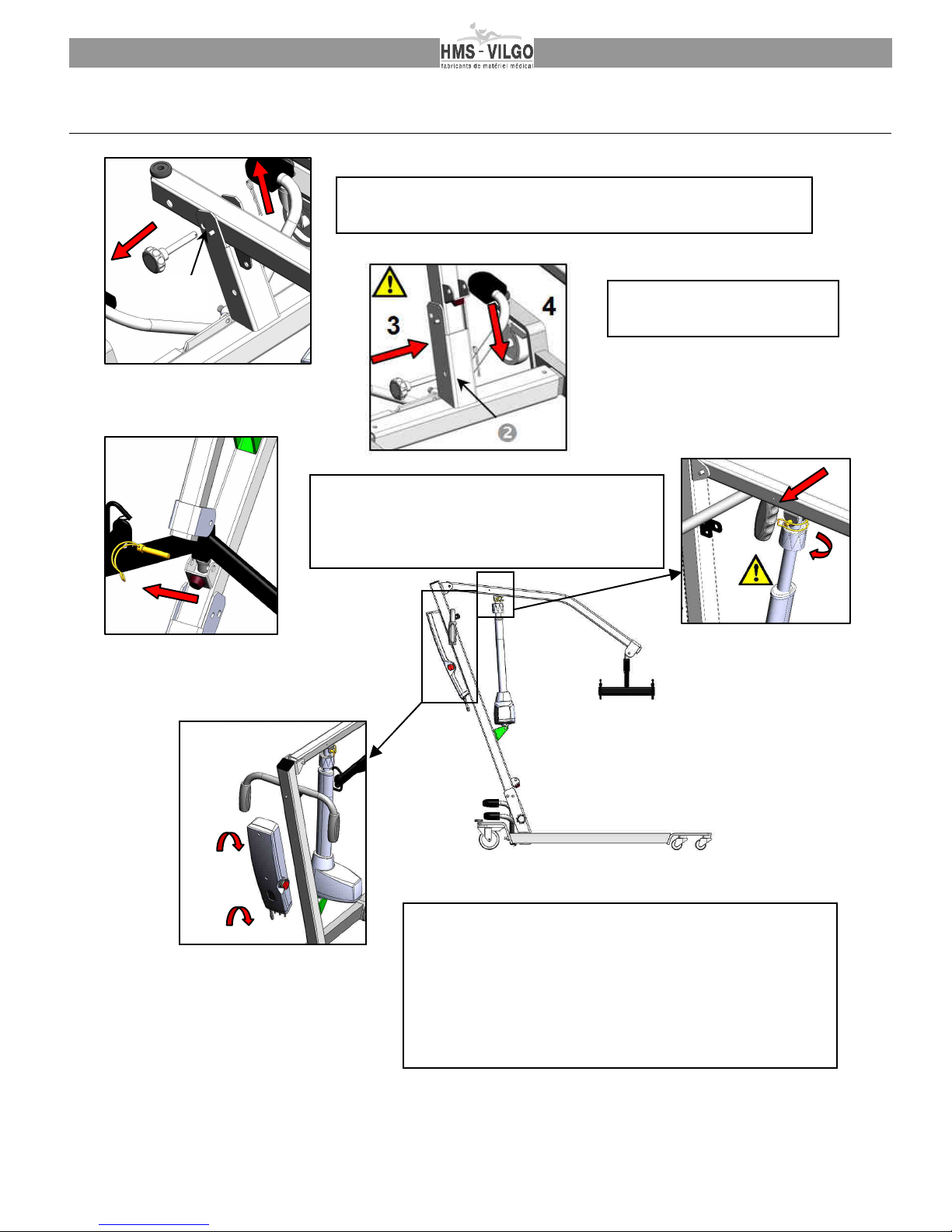 HMS - VILGO
fabricants de matériel médical

3

4

2