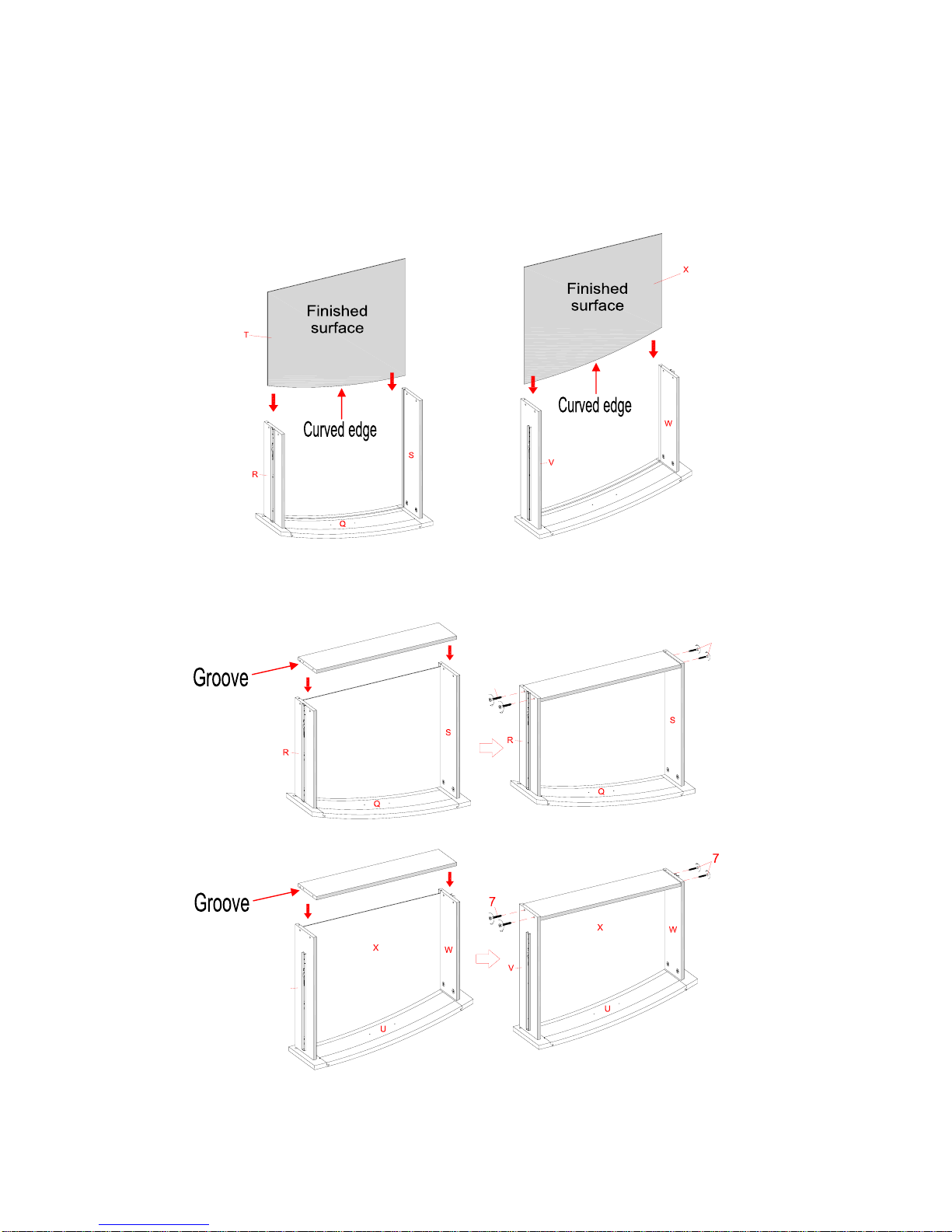 Finished surface
T
Curved edge
R
S
Q

Finished surface
X
Curved edge
W
V

Groove
R
S
Q

R
S
Q

Groove
X
W
U

7
7
X
W
V
U