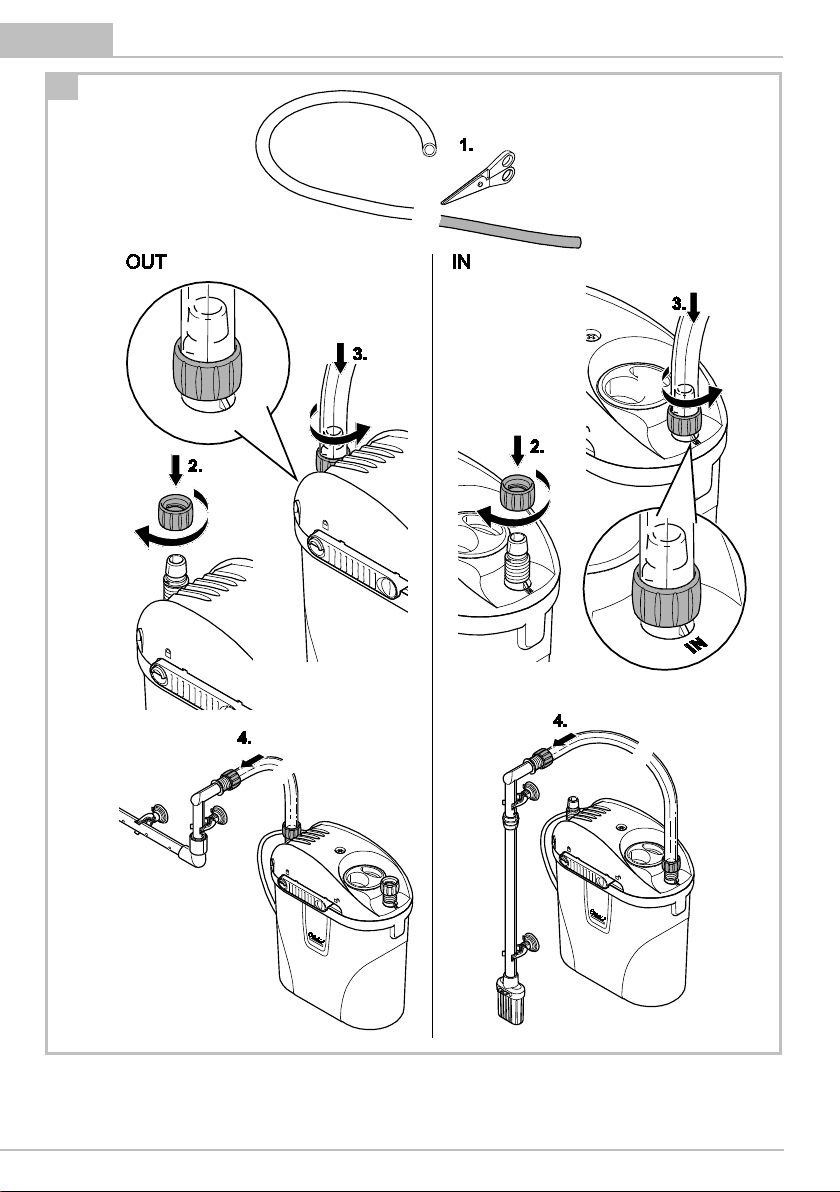 1.

OUT

3.

2.

4.

IN

3.

2.

IN

4.