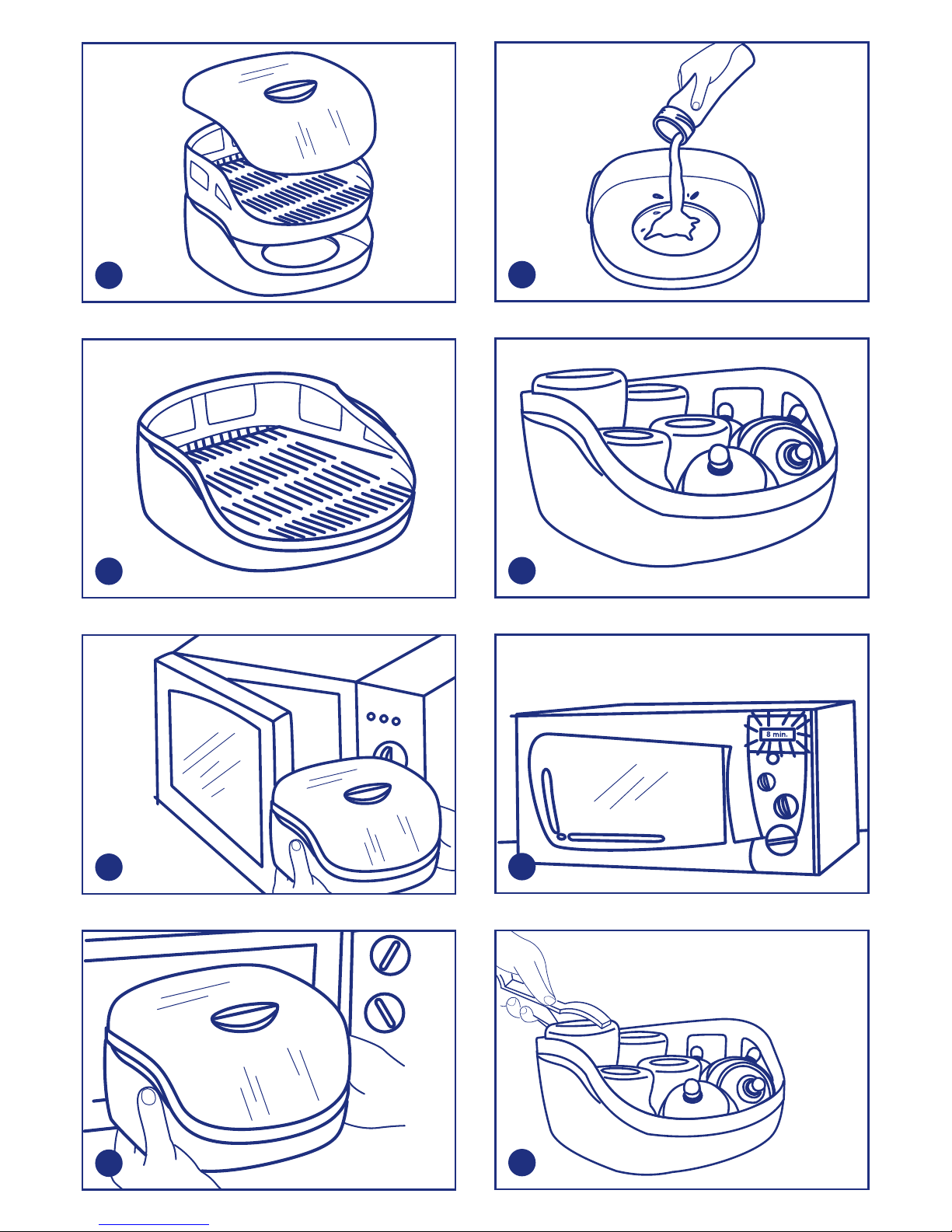 8 min.